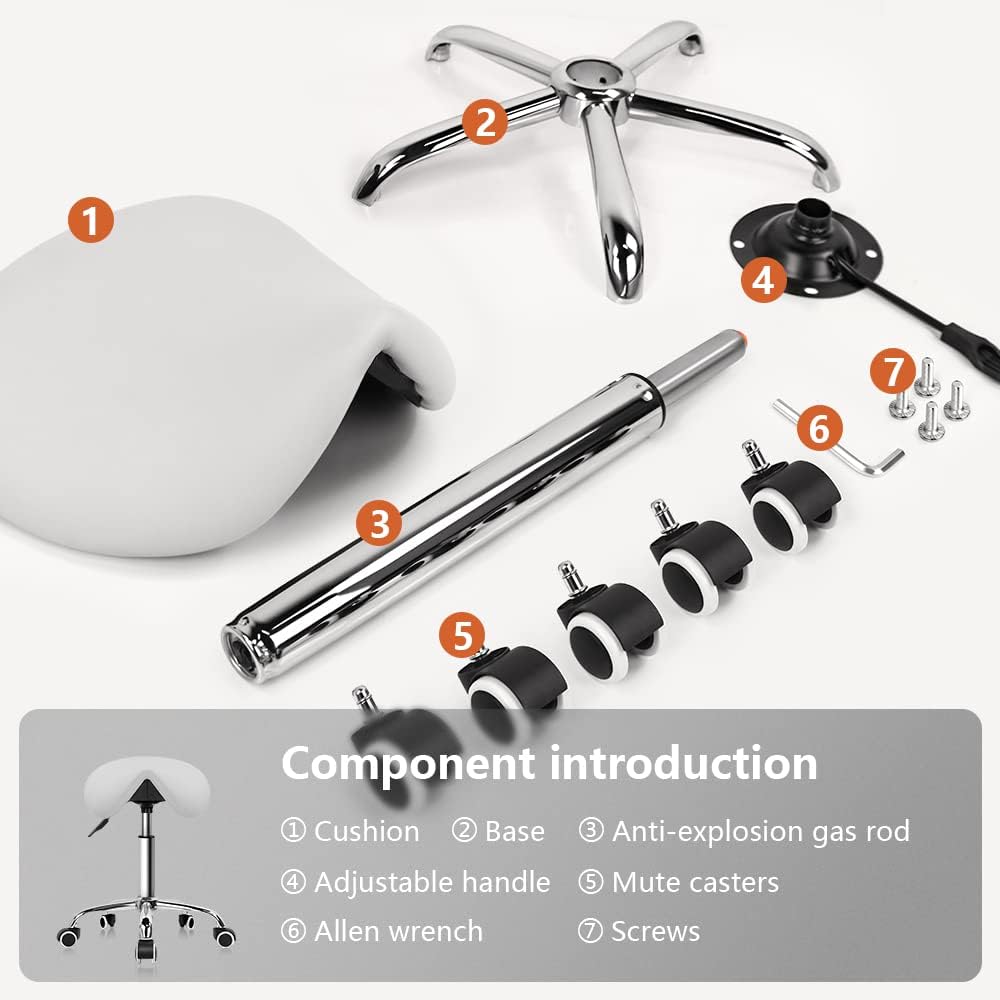 2

1

4

7

6

3

5

Component introduction

① Cushion ② Base ③ Anti-explosion gas rod

④ Adjustable handle ⑤ Mute casters

⑥ Allen wrench ⑦ Screws