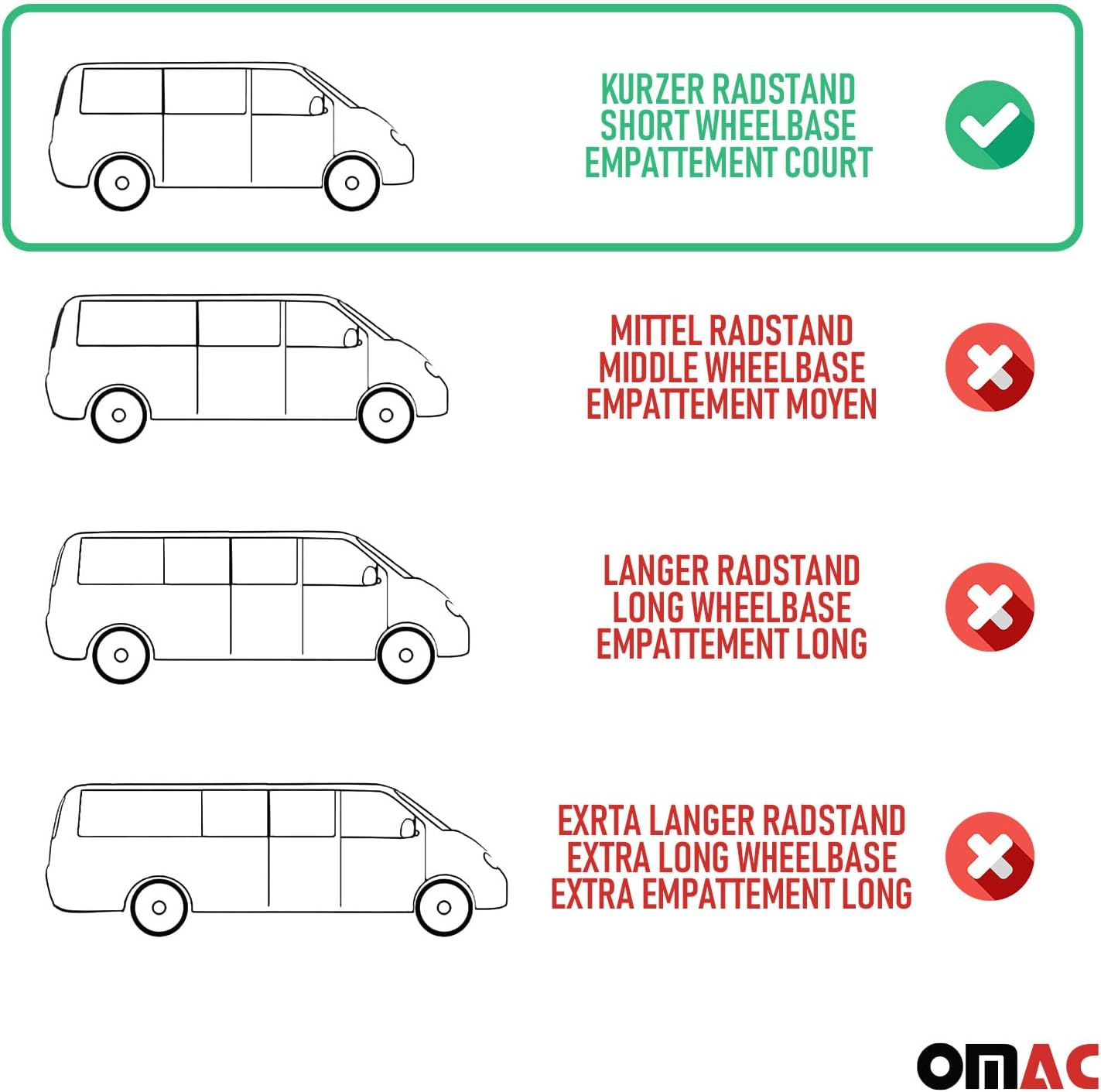 KURZER RADSTAND
SHORT WHEELBASE
EMPATTEMENT COURT

MITTEL RADSTAND
MIDDLE WHEELBASE
EMPATTEMENT MOYEN

LANGER RADSTAND
LONG WHEELBASE
EMPATTEMENT LONG

EXRTA LANGER RADSTAND
EXTRA LONG WHEELBASE
EXTRA EMPATTEMENT LONG

OMAC