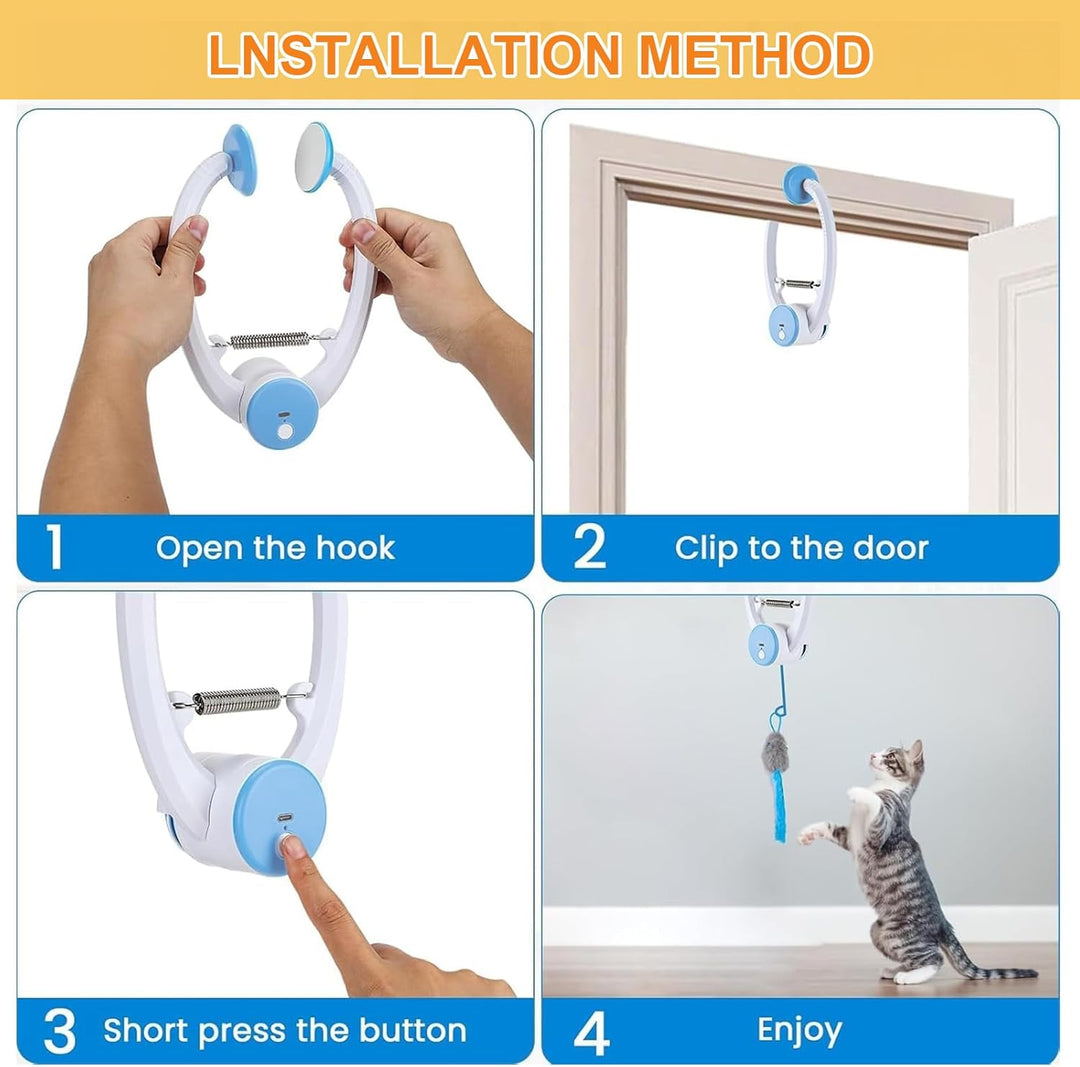 LNSTALLATION METHOD

1 Open the hook

2 Clip to the door

3 Short press the button

4 Enjoy