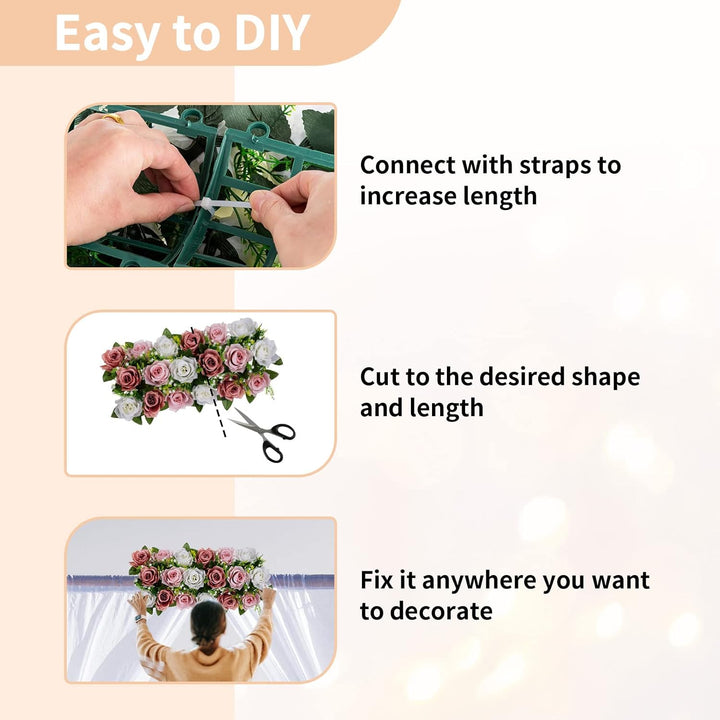 Easy to DIY

Connect with straps to increase length

Cut to the desired shape and length

Fix it anywhere you want to decorate