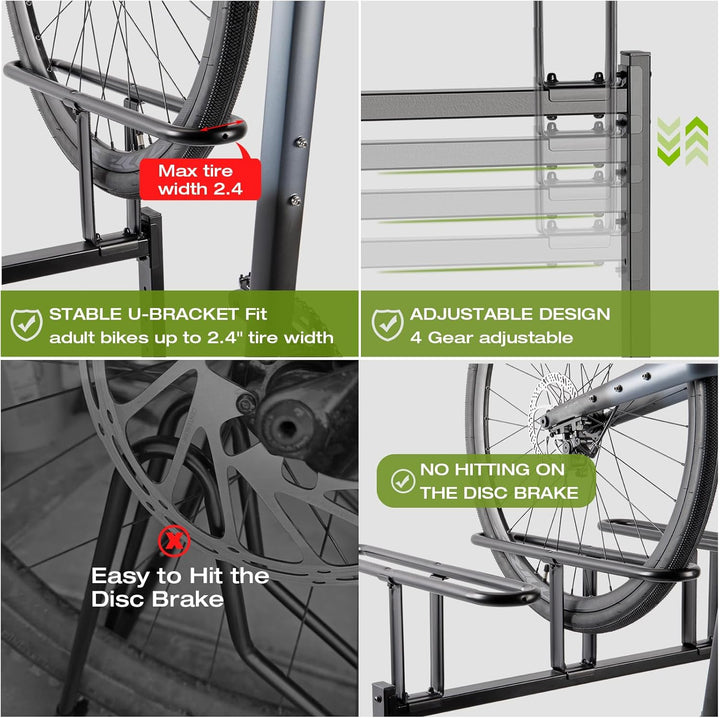 Max tire width 2.4

STABLE U-BRACKET Fit adult bikes up to 2.4" tire width

ADJUSTABLE DESIGN
4 Gear adjustable

Easy to Hit the Disc Brake

NO HITTING ON THE DISC BRAKE