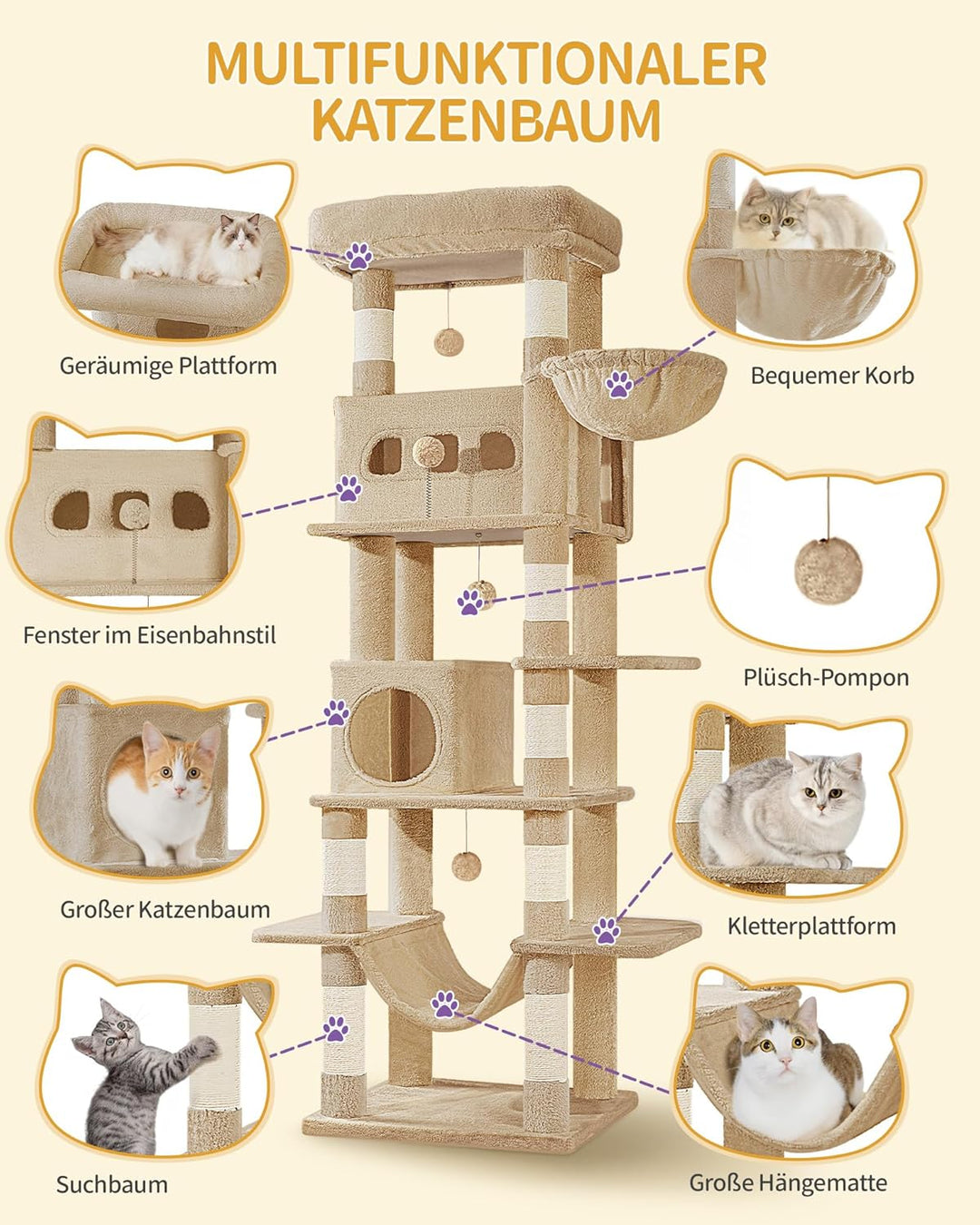 MULTIFUNKTIONALER KATZENBAUM

Geräumige Plattform

Fenster im Eisenbahnstil

Großer Katzenbaum

Suchbaum

Bequemer Korb

Plüsch-Pompon

Kletterplattform

Große Hängematte