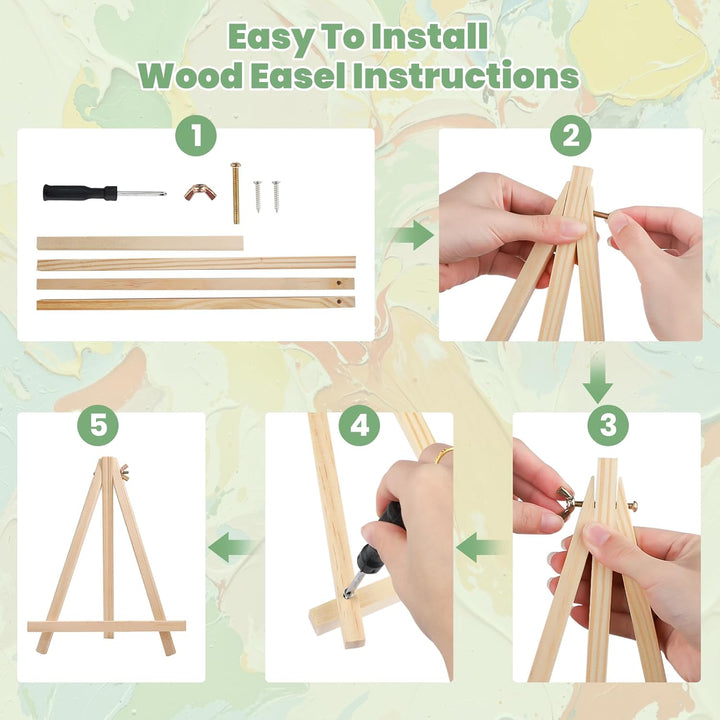 Easy To Install
Wood Easel Instructions

1

2

3

4

5