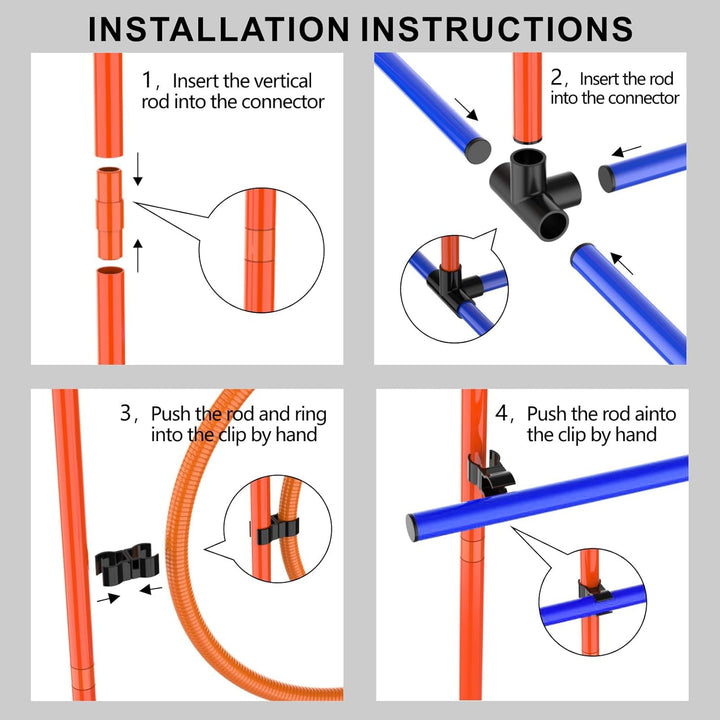 INSTALLATION INSTRUCTIONS

1, Insert the vertical rod into the connector

2, Insert the rod into the connector

3, Push the rod and ring into the clip by hand

4, Push the rod ainto the clip by hand