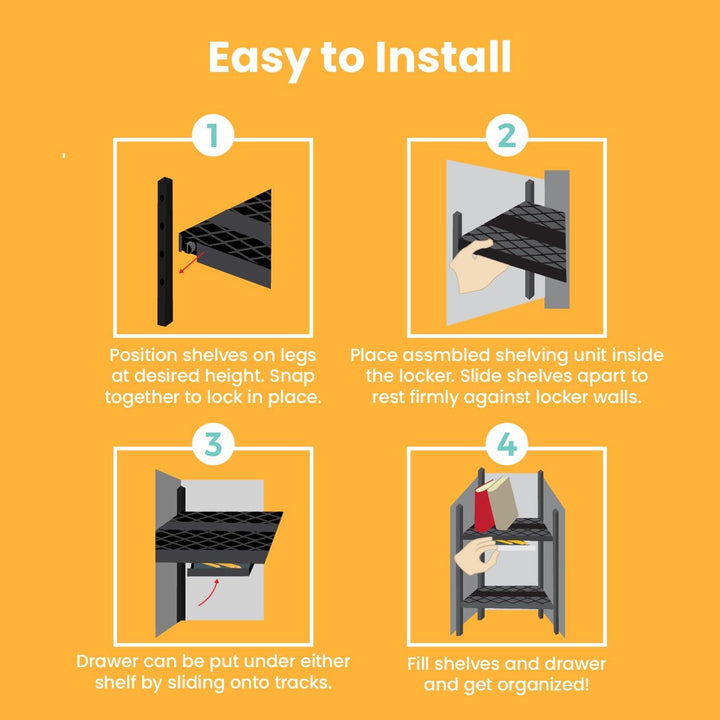 Easy to Install

1

Position shelves on legs at desired height. Snap together to lock in place.

2

Place assmbled shelving unit inside the locker. Slide shelves apart to rest firmly against locker walls.

3

Drawer can be put under either shelf by sliding onto tracks.

4

Fill shelves and drawer and get organized!