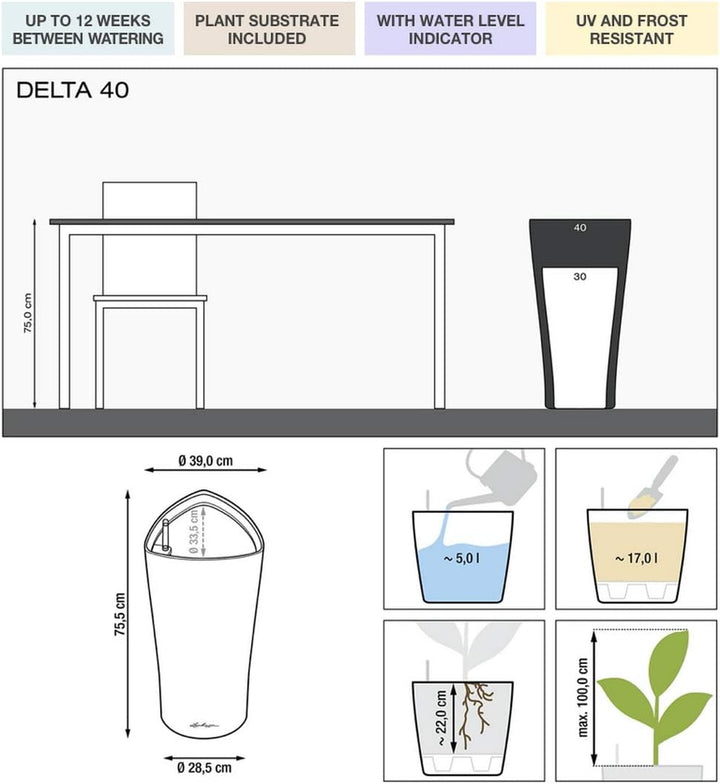 UP TO 12 WEEKS BETWEEN WATERING

PLANT SUBSTRATE INCLUDED

WITH WATER LEVEL INDICATOR

UV AND FROST RESISTANT

DELTA 40

75,0 cm

40

30

Ø 39,0 cm

Ø 33,5 cm

75,5 cm

Ø 28,5 cm

~ 5,0 l

~ 17,0 l

~ 22,0 cm

max. 100,0 cm