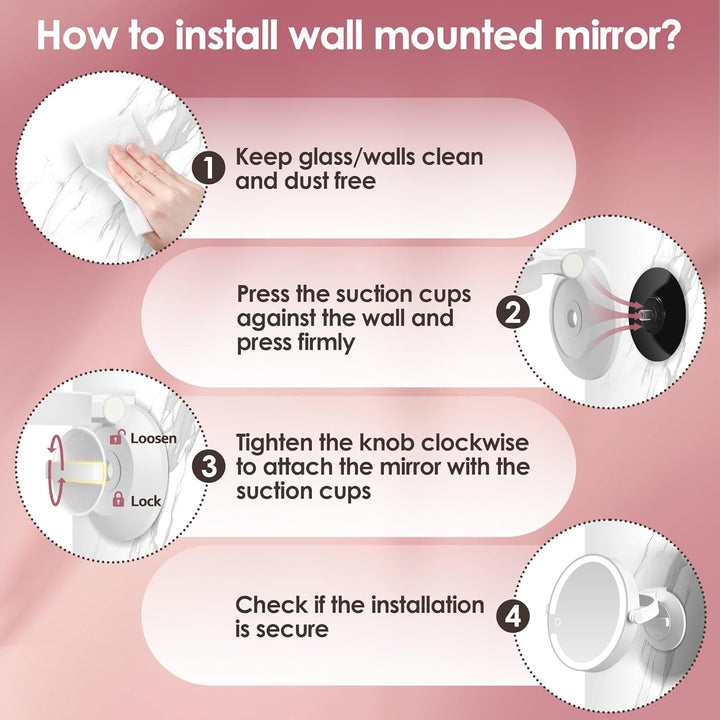 How to install wall mounted mirror?

1 Keep glass/walls clean and dust free

Press the suction cups against the wall and press firmly 2

Loosen

Lock

3 Tighten the knob clockwise to attach the mirror with the suction cups

Check if the installation is secure 4