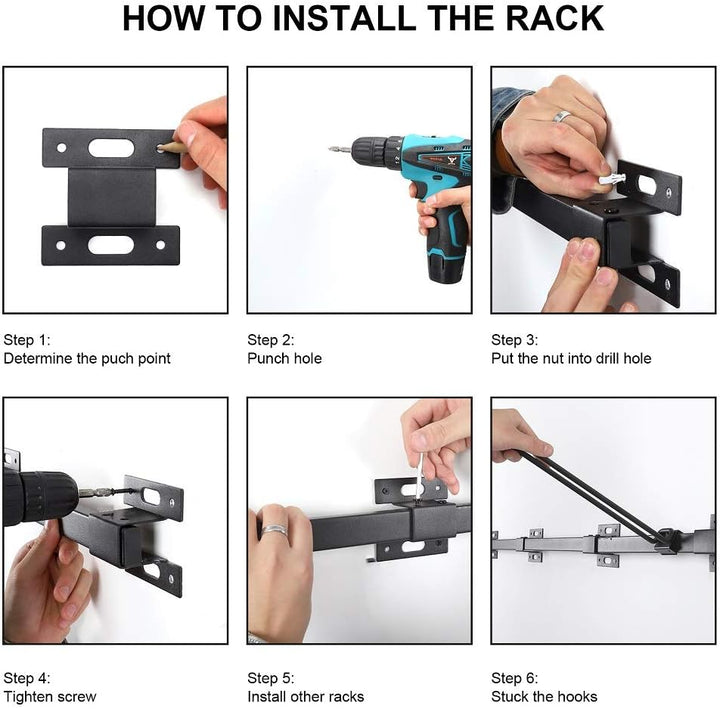 HOW TO INSTALL THE RACK

Step 1:
Determine the puch point

Step 2:
Punch hole

Step 3:
Put the nut into drill hole

Step 4:
Tighten screw

Step 5:
Install other racks

Step 6:
Stuck the hooks