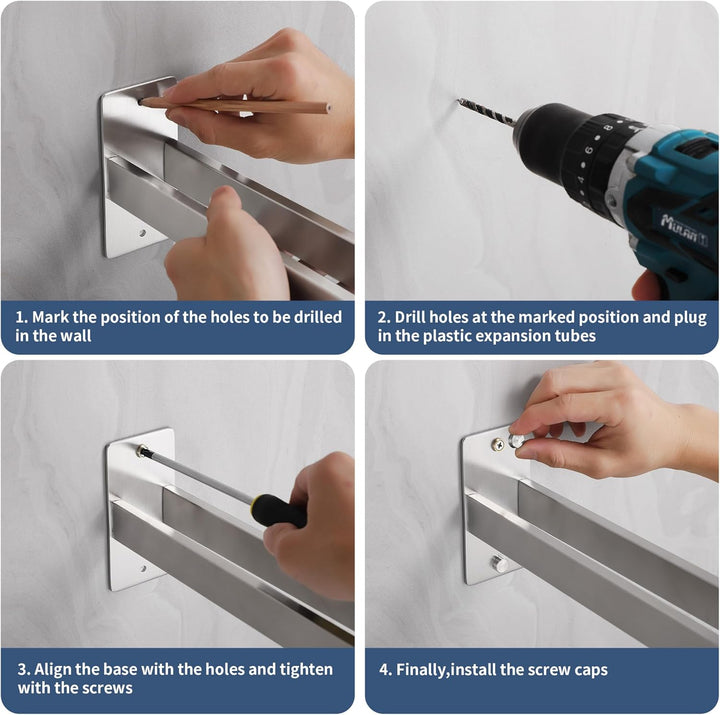 1. Mark the position of the holes to be drilled in the wall

2. Drill holes at the marked position and plug in the plastic expansion tubes

3. Align the base with the holes and tighten with the screws

4. Finally,install the screw caps