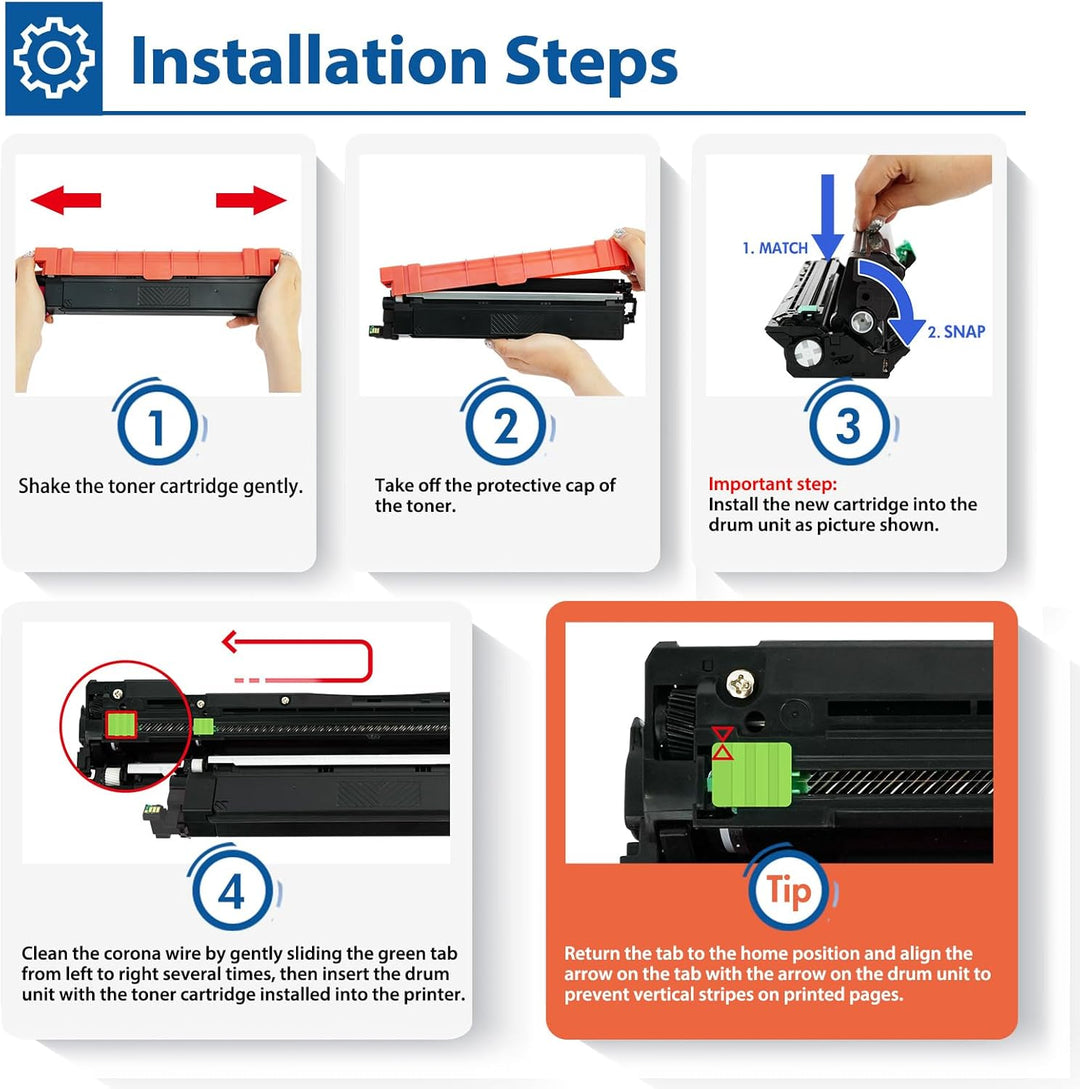 Installation Steps

1

Shake the toner cartridge gently.

2

Take off the protective cap of the toner.

1. MATCH

2. SNAP

3

Important step:
Install the new cartridge into the drum unit as picture shown.

4

Clean the corona wire by gently sliding the green tab from left to right several times, then insert the drum unit with the toner cartridge installed into the printer.

Tip

Return the tab to the home position and align the arrow on the tab with the arrow on the drum unit to prevent vertical stripes on printed pages.