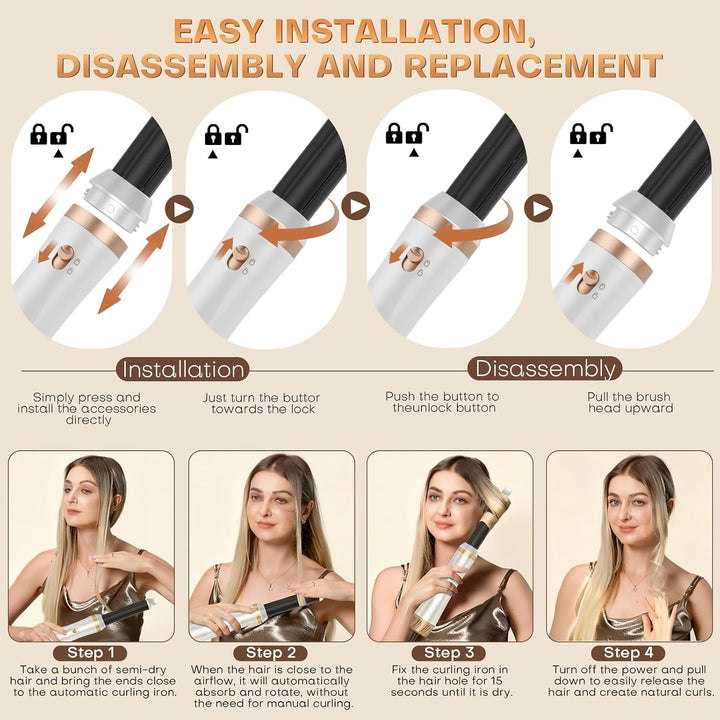 EASY INSTALLATION, DISASSEMBLY AND REPLACEMENT

Installation

Disassembly

Simply press and install the accessories directly

Just turn the buttor towards the lock

Push the button to theunlock button

Pull the brush head upward

Step 1
Take a bunch of semi-dry hair and bring the ends close to the automatic curling iron.

Step 2
When the hair is close to the airflow, it will automatically absorb and rotate, without the need for manual curling.

Step 3
Fix the curling iron in the hair hole for 15 seconds until it is dry.

Step 4
Turn off the power and pull down to easily release the hair and create natural curls.