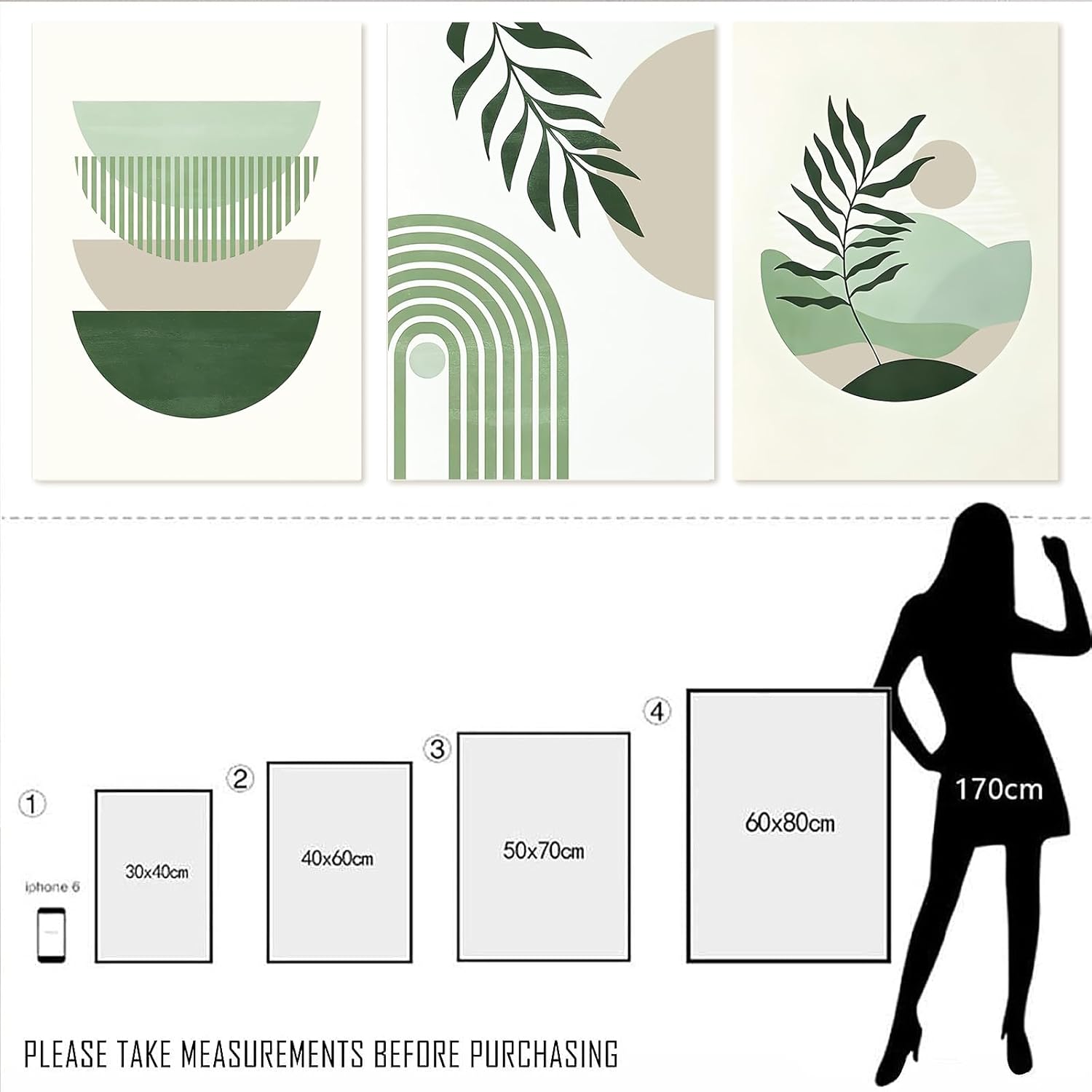 ①

iphone 6

30x40cm

②

40x60cm

③

50x70cm

④

60x80cm

170cm

PLEASE TAKE MEASUREMENTS BEFORE PURCHASING