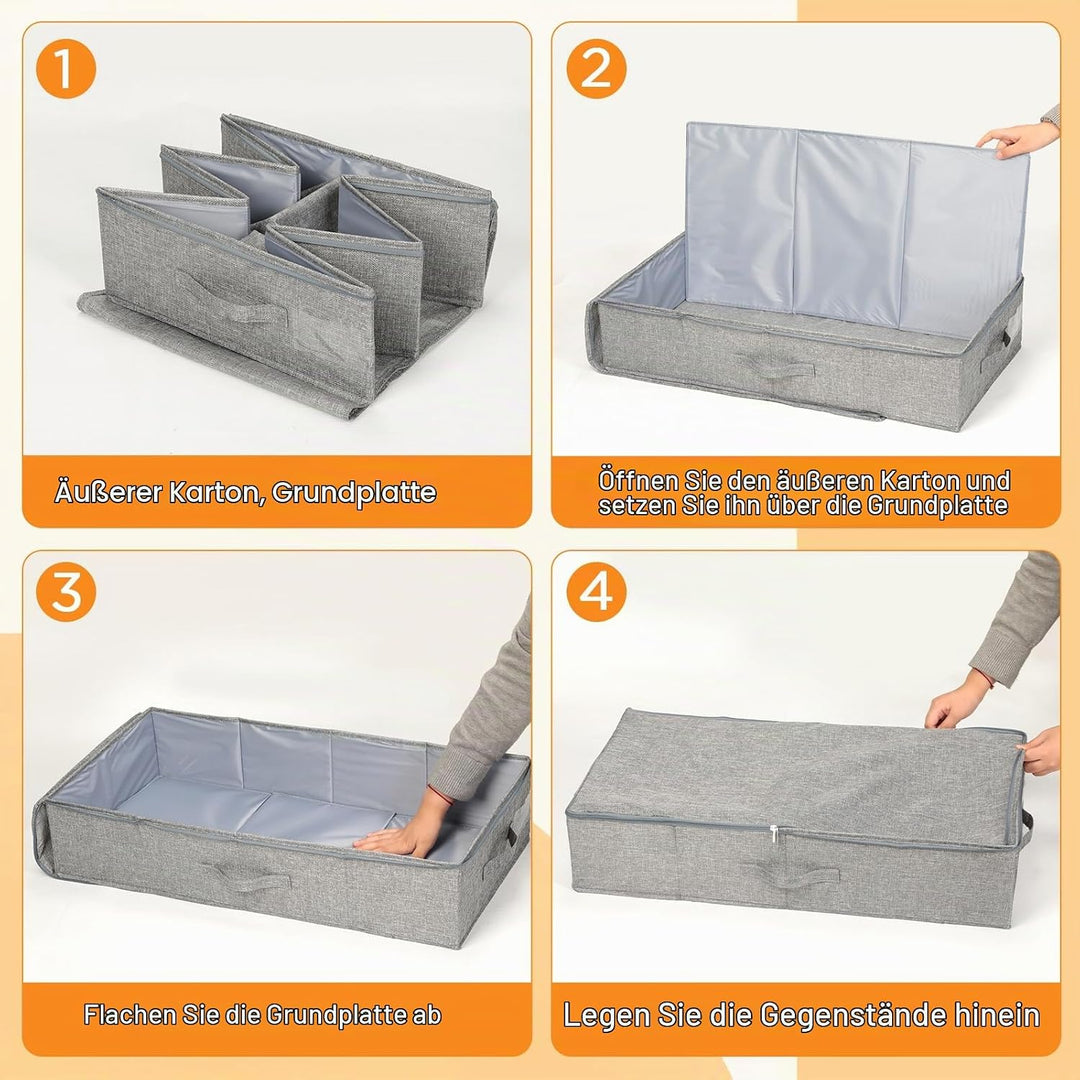 1

Äußerer Karton, Grundplatte

2

Öffnen Sie den äußeren Karton und setzen Sie ihn über die Grundplatte

3

Flachen Sie die Grundplatte ab

4

Legen Sie die Gegenstände hinein