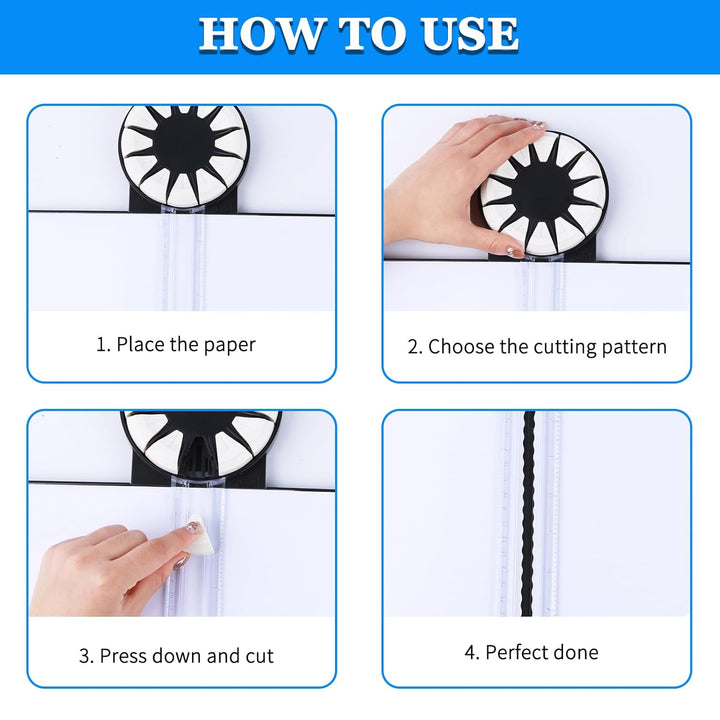 HOW TO USE

1. Place the paper

2. Choose the cutting pattern

3. Press down and cut

4. Perfect done