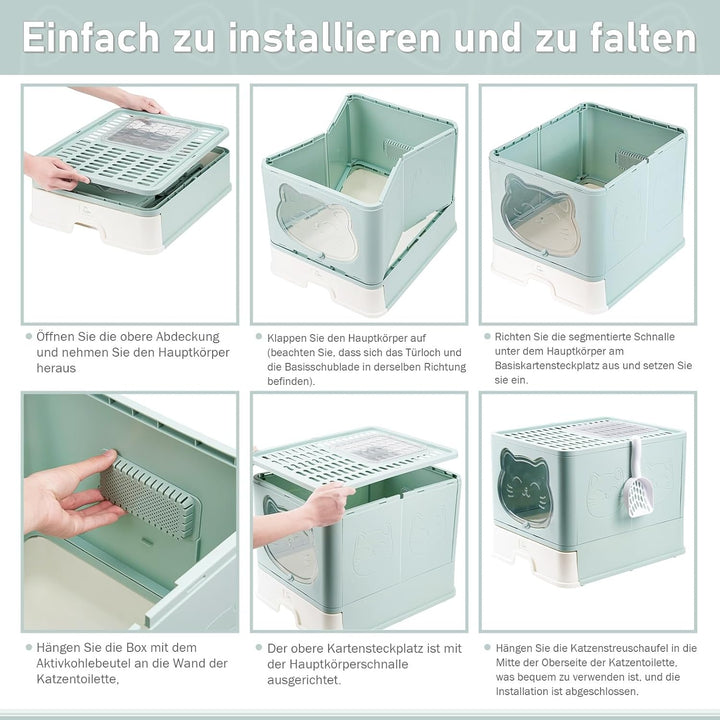 Einfach zu installieren und zu falten

Öffnen Sie die obere Abdeckung und nehmen Sie den Hauptkörper heraus

Klappen Sie den Hauptkörper auf (beachten Sie, dass sich das Türloch und die Basisschublade in derselben Richtung befinden).

Richten Sie die segmentierte Schnalle unter dem Hauptkörper am Basiskartensteckplatz aus und setzen Sie sie ein.

Hängen Sie die Box mit dem Aktivkohlebeutel an die Wand der Katzentoilette,

Der obere Kartensteckplatz ist mit der Hauptkörperschnalle ausgerichtet.

Hängen Sie die Katzenstreuschaufel in die Mitte der Oberseite der Katzentoilette, was bequem zu verwenden ist, und die Installation ist abgeschlossen.