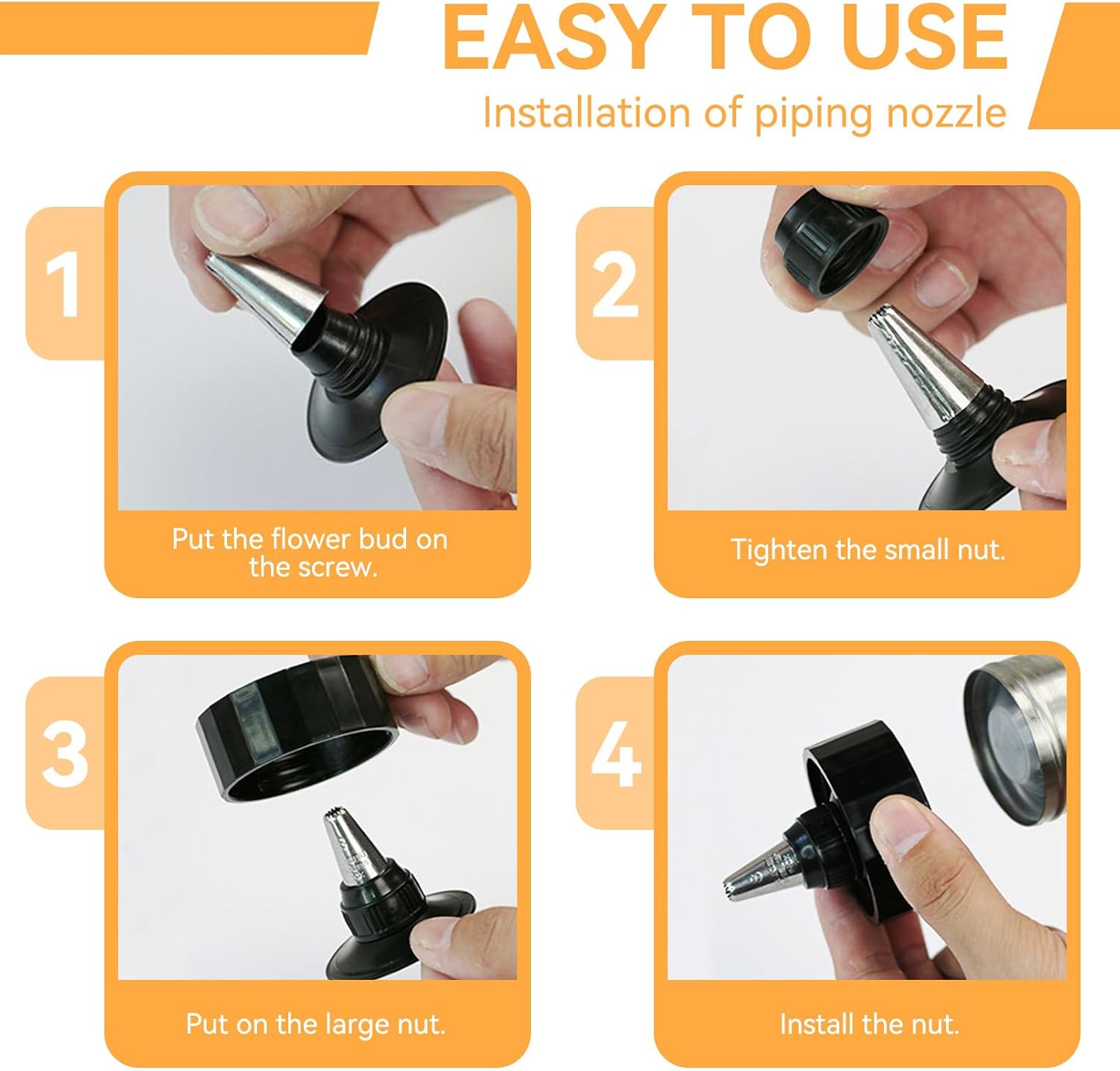 EASY TO USE
Installation of piping nozzle

1
Put the flower bud on the screw.

2
Tighten the small nut.

3
Put on the large nut.

4
Install the nut.