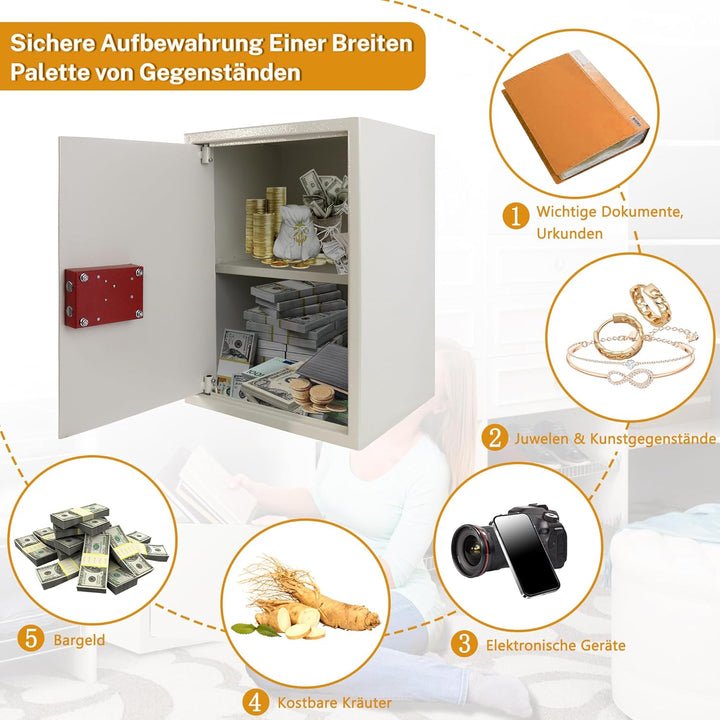 Sichere Aufbewahrung Einer Breiten Palette von Gegenständen

1 Wichtige Dokumente, Urkunden

2 Juwelen & Kunstgegenstände

3 Elektronische Geräte

4 Kostbare Kräuter

5 Bargeld