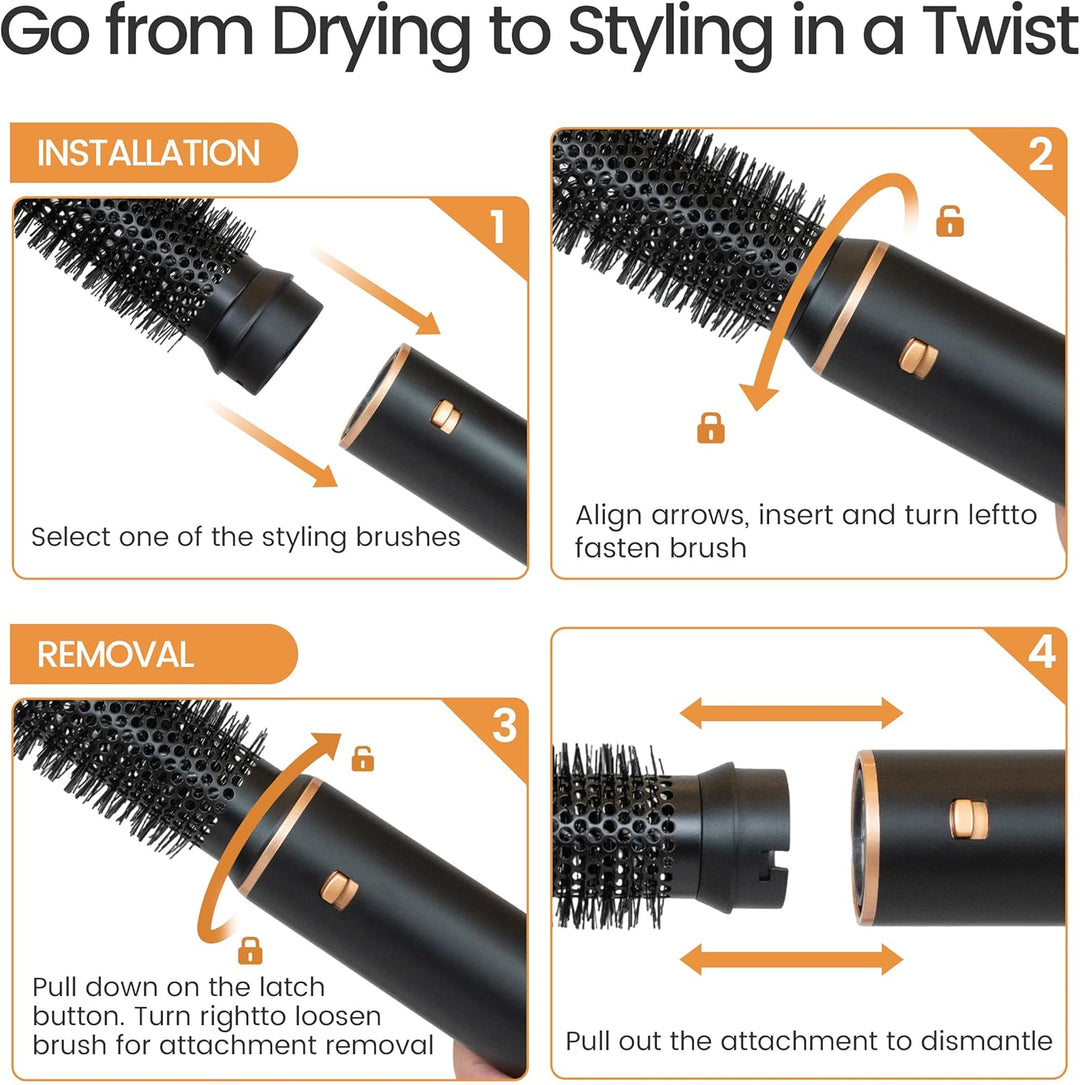 Go from Drying to Styling in a Twist

INSTALLATION

1

Select one of the styling brushes

2

Align arrows, insert and turn leftto fasten brush

REMOVAL

3

Pull down on the latch button. Turn rightto loosen brush for attachment removal

4

Pull out the attachment to dismantle