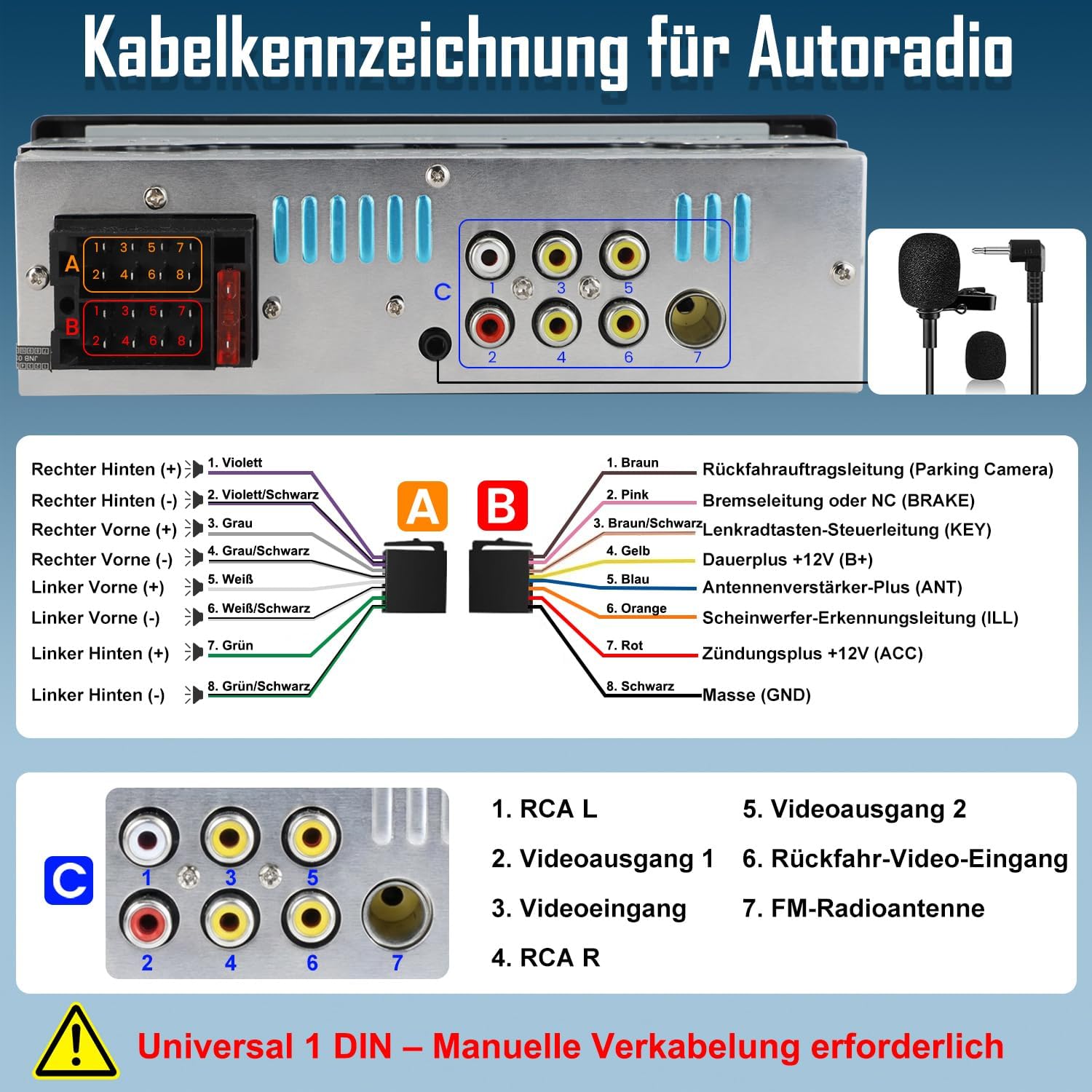 Kabelkennzeichnung für Autoradio

A 1 3 5 7 2 4 6 8
B 1 3 5 7 2 4 6 8

C
1 3 5
2 4 6 7

Rechter Hinten (+) 1. Violett
Rechter Hinten (-) 2. Violett/Schwarz
Rechter Vorne (+) 3. Grau
Rechter Vorne (-) 4. Grau/Schwarz
Linker Vorne (+) 5. Weiß
Linker Vorne (-) 6. Weiß/Schwarz
Linker Hinten (+) 7. Grün
Linker Hinten (-) 8. Grün/Schwarz

A B

1. Braun Rückfahrauftragsleitung (Parking Camera)
2. Pink Bremseleitung oder NC (BRAKE)
3. Braun/Schwarz Lenkradtasten-Steuerleitung (KEY)
4. Gelb Dauerplus +12V (B+)
5. Blau Antennenverstärker-Plus (ANT)
6. Orange Scheinwerfer-Erkennungsleitung (ILL)
7. Rot Zündungsplus +12V (ACC)
8. Schwarz Masse (GND)

C
1 3 5
2 4 6 7

1. RCA L
2. Videoausgang 1
3. Videoeingang
4. RCA R
5. Videoausgang 2
6. Rückfahr-Video-Eingang
7. FM-Radioantenne

Universal 1 DIN – Manuelle Verkabelung erforderlich