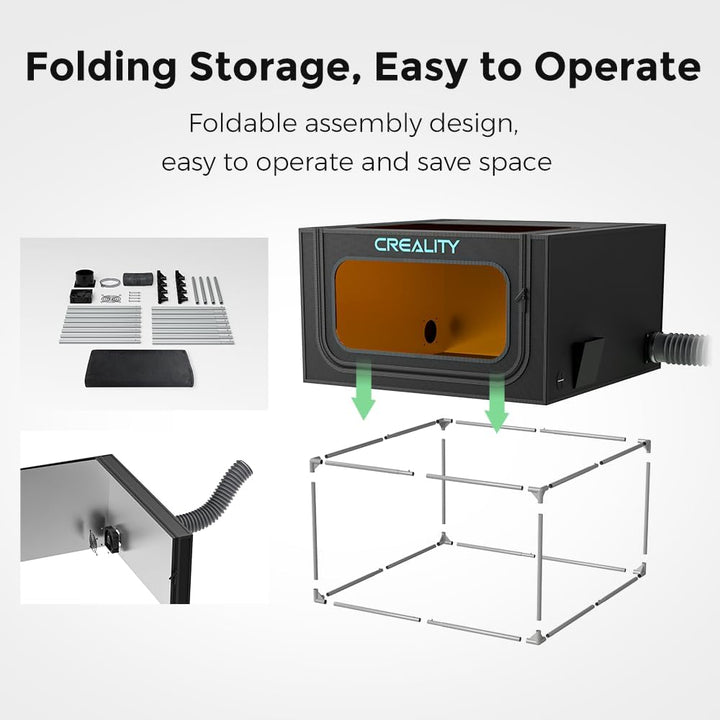 Folding Storage, Easy to Operate

Foldable assembly design, easy to operate and save space

CREALITY