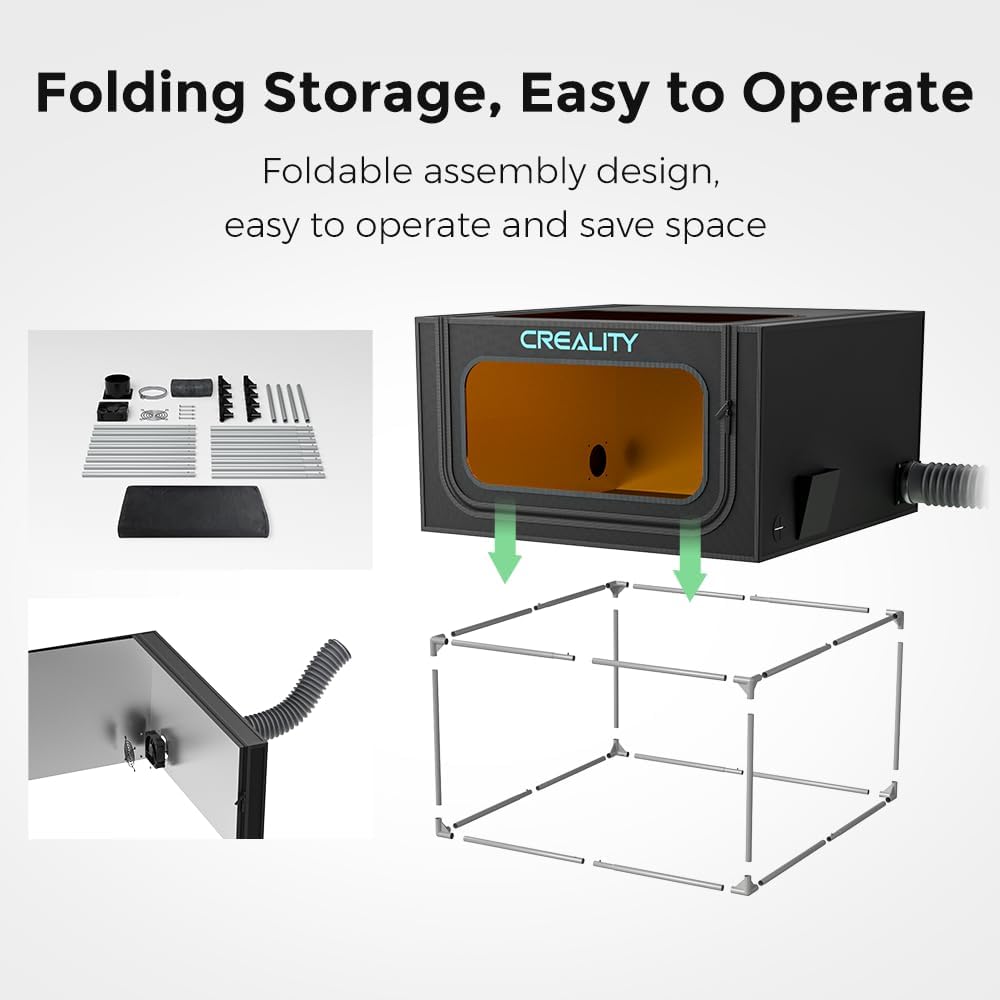 Folding Storage, Easy to Operate

Foldable assembly design, easy to operate and save space

CREALITY