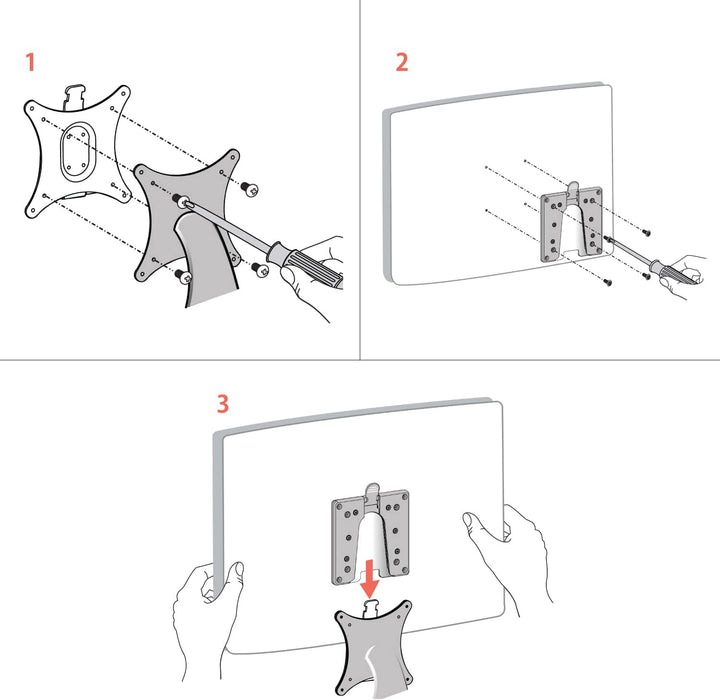 1

2

3