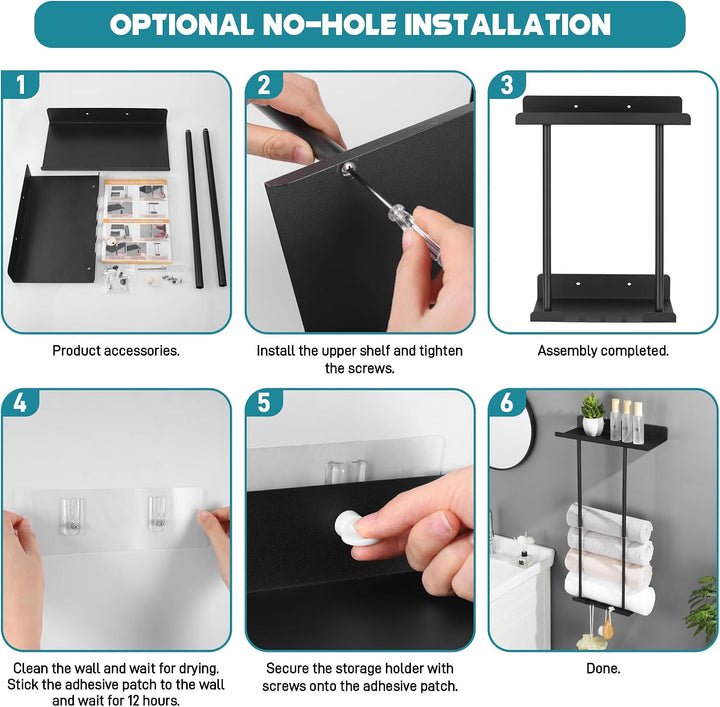 OPTIONAL NO-HOLE INSTALLATION

1

Product accessories.

2

Install the upper shelf and tighten the screws.

3

Assembly completed.

4

Clean the wall and wait for drying. Stick the adhesive patch to the wall and wait for 12 hours.

5

Secure the storage holder with screws onto the adhesive patch.

6

Done.