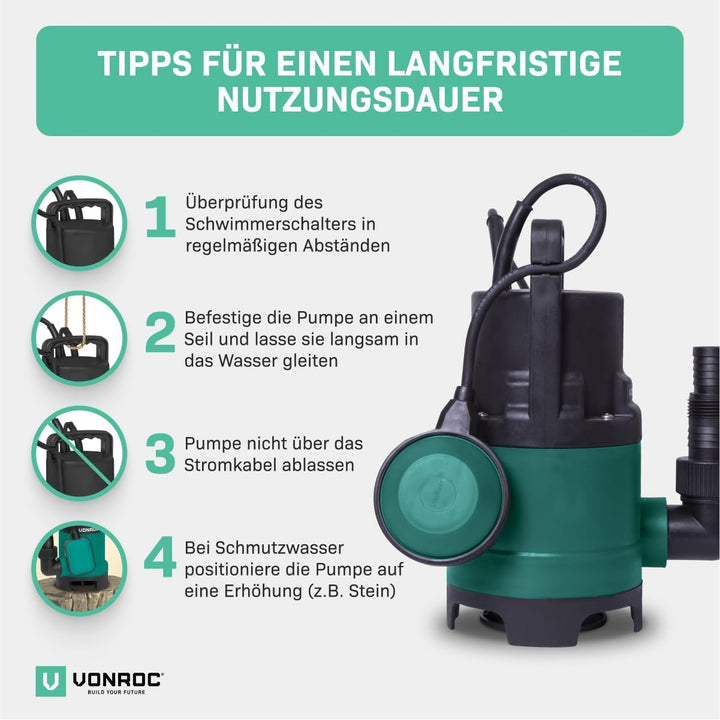 TIPPS FÜR EINEN LANGFRISTIGE NUTZUNGSDAUER

1 Überprüfung des Schwimmerschalters in regelmäßigen Abständen

2 Befestige die Pumpe an einem Seil und lasse sie langsam in das Wasser gleiten

3 Pumpe nicht über das Stromkabel ablassen

VONROC

4 Bei Schmutzwasser positioniere die Pumpe auf eine Erhöhung (z.B. Stein)

VONROC
BUILD YOUR FUTURE