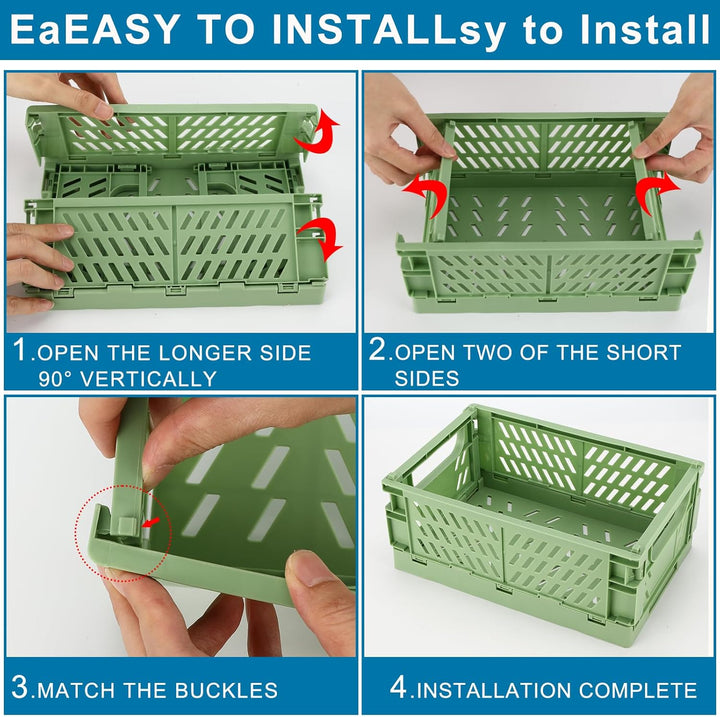 EaEASY TO INSTALLsy to Install

1.OPEN THE LONGER SIDE 90° VERTICALLY

2.OPEN TWO OF THE SHORT SIDES

3.MATCH THE BUCKLES

4.INSTALLATION COMPLETE