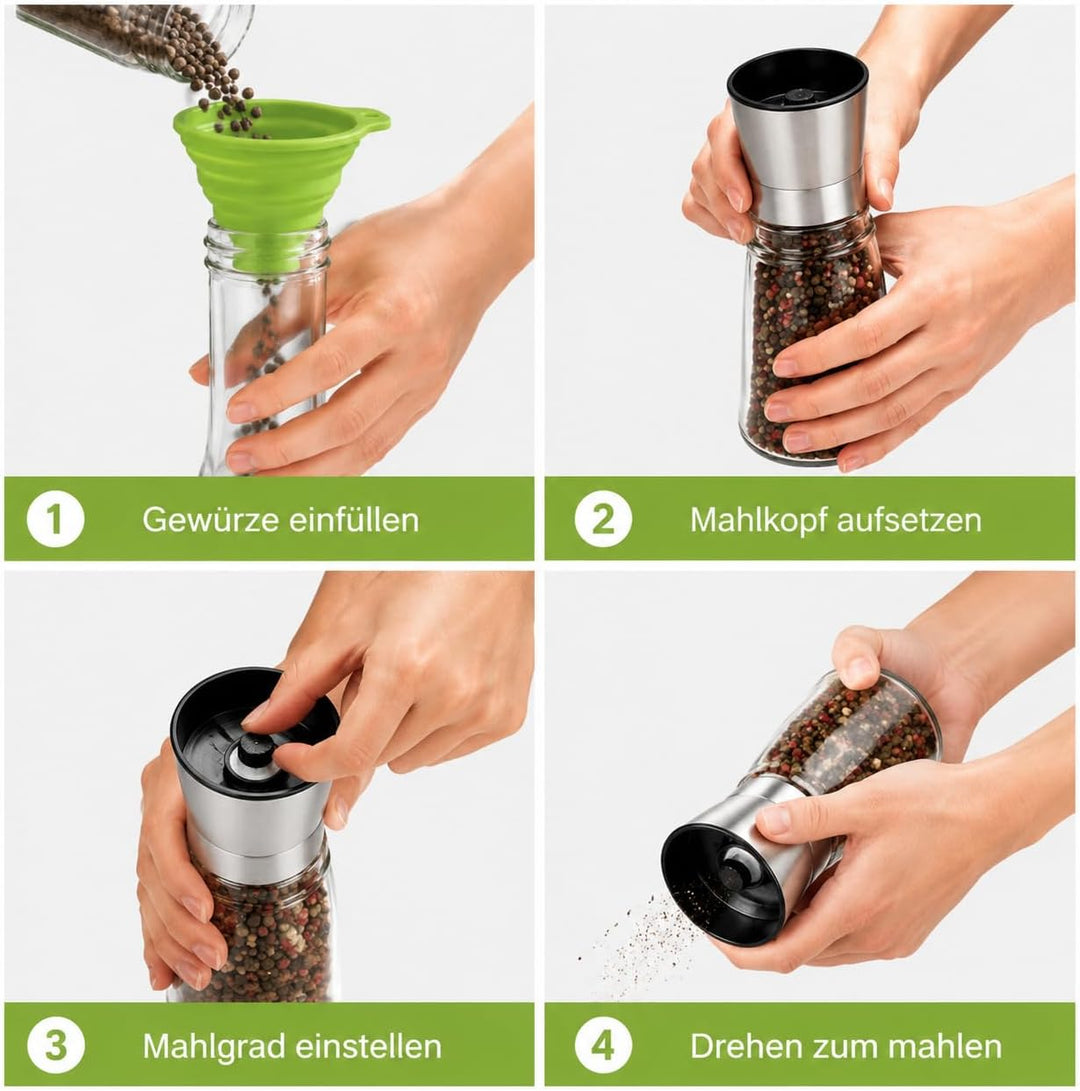 1 Gewürze einfüllen

2 Mahlkopf aufsetzen

3 Mahlgrad einstellen

4 Drehen zum mahlen