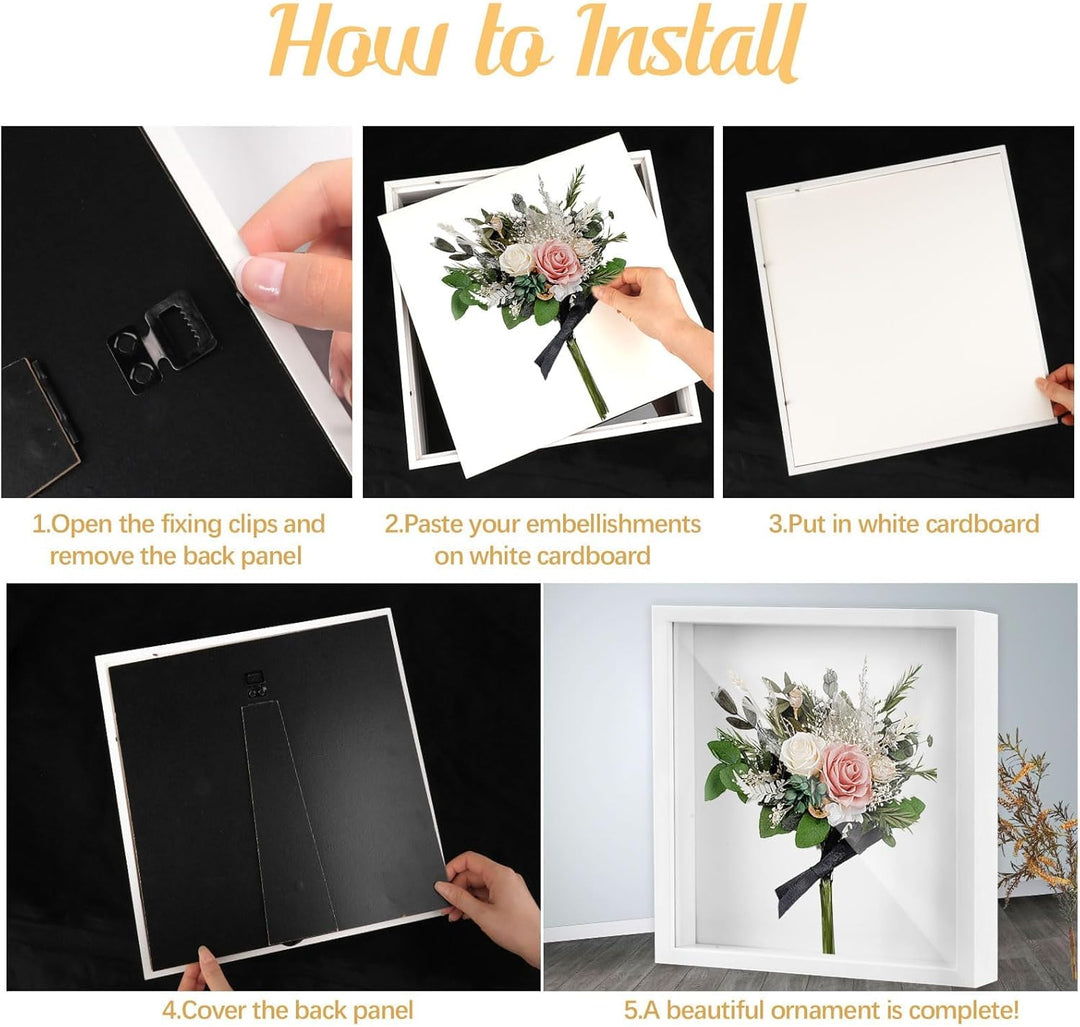 How to Install

1.Open the fixing clips and remove the back panel

2.Paste your embellishments on white cardboard

3.Put in white cardboard

4.Cover the back panel

5.A beautiful ornament is complete!