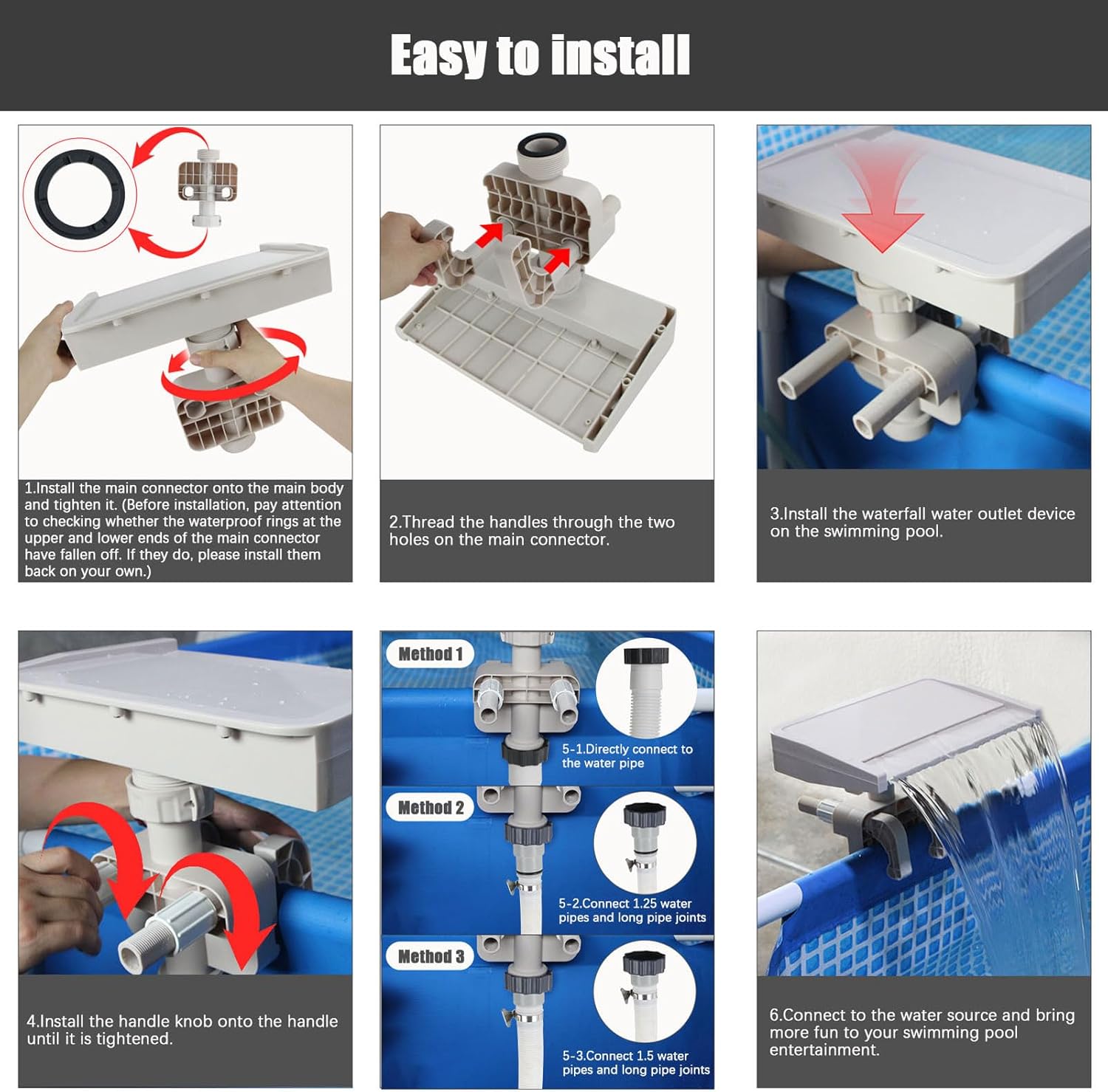 Easy to install

1.Install the main connector onto the main body and tighten it. (Before installation, pay attention to checking whether the waterproof rings at the upper and lower ends of the main connector have fallen off. If they do, please install them back on your own.)

2.Thread the handles through the two holes on the main connector.

3.Install the waterfall water outlet device on the swimming pool.

4.Install the handle knob onto the handle until it is tightened.

Method 1

5-1.Directly connect to the water pipe

Method 2

5-2.Connect 1.25 water pipes and long pipe joints

Method 3

5-3.Connect 1.5 water pipes and long pipe joints

6.Connect to the water source and bring more fun to your swimming pool entertainment.