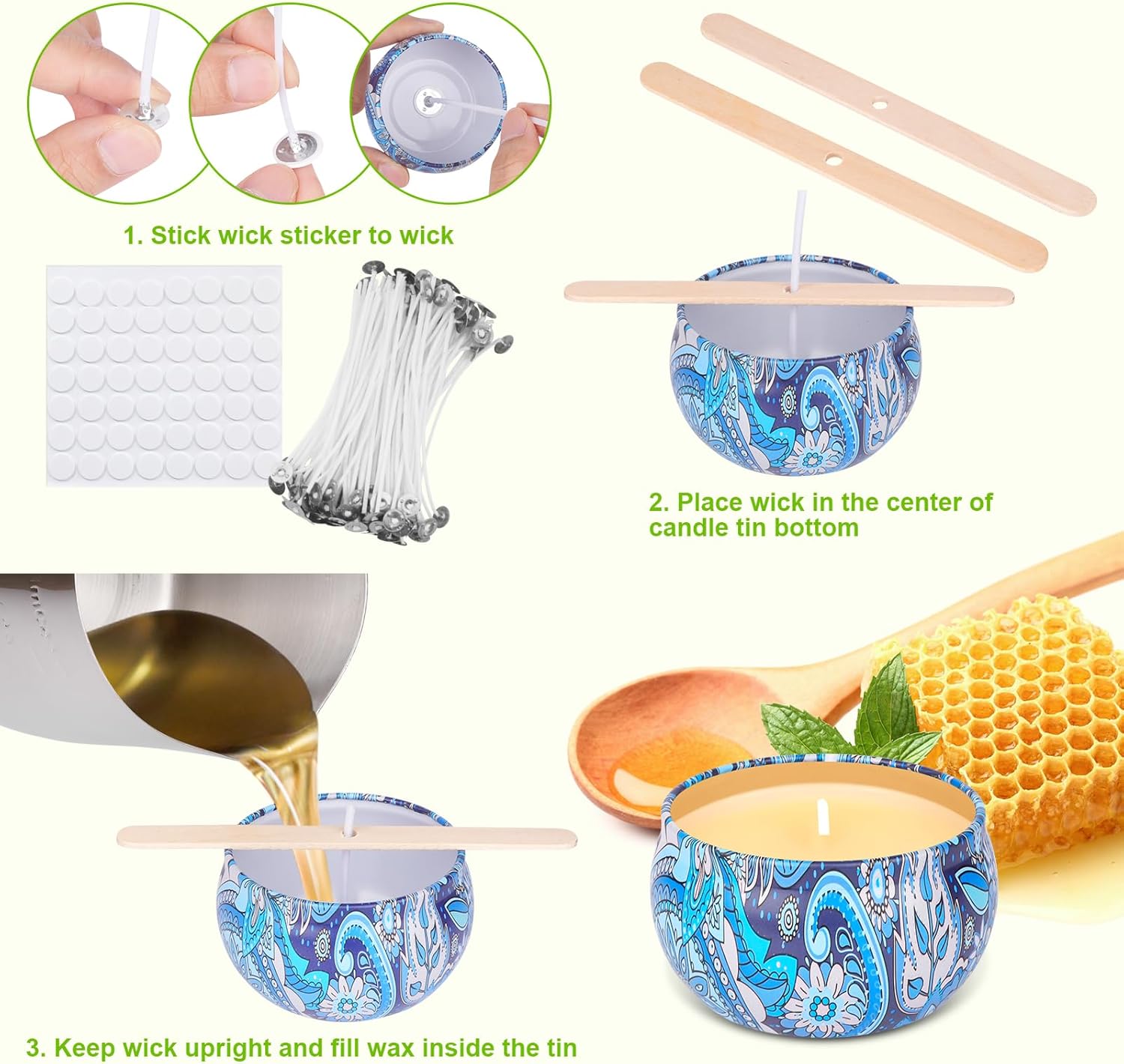 1. Stick wick sticker to wick

2. Place wick in the center of candle tin bottom

3. Keep wick upright and fill wax inside the tin