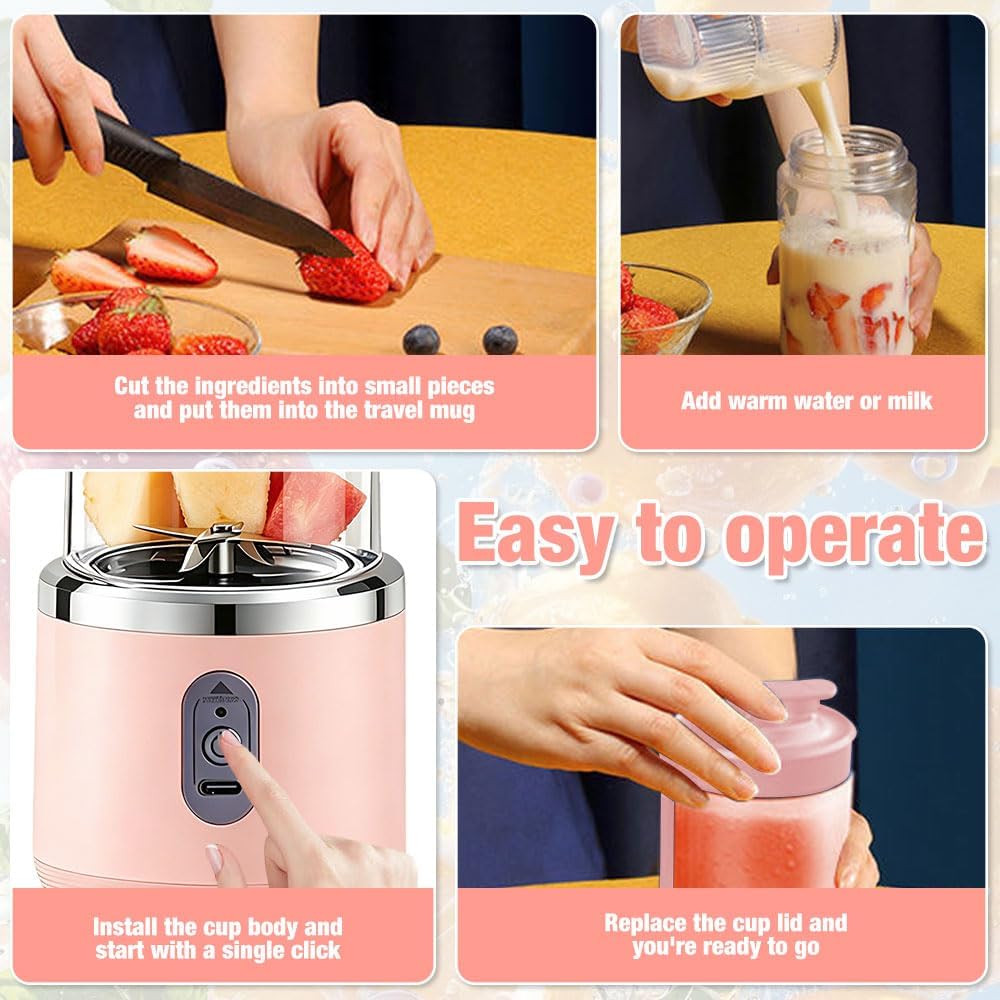 Cut the ingredients into small pieces and put them into the travel mug

Add warm water or milk

Easy to operate

Install the cup body and start with a single click

Replace the cup lid and you're ready to go