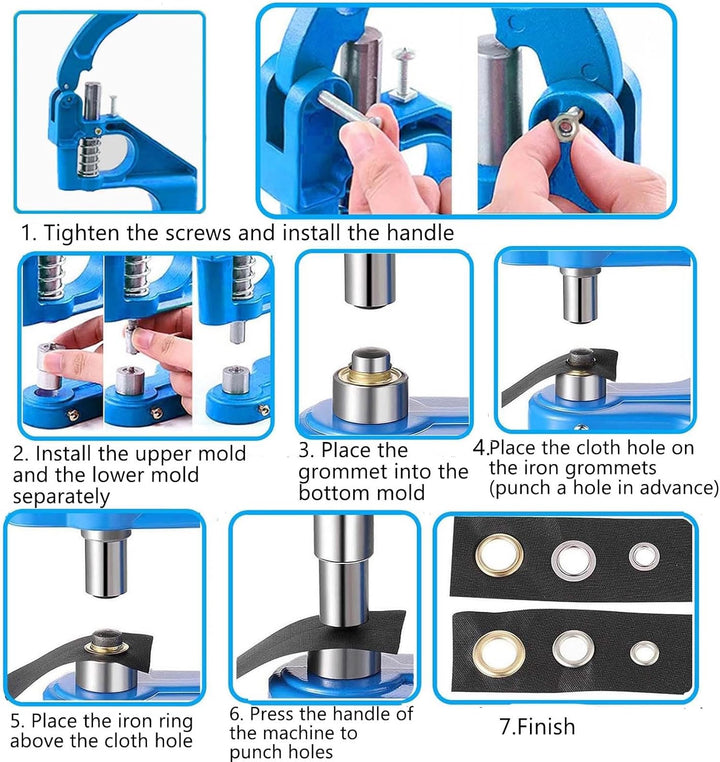 1. Tighten the screws and install the handle

2. Install the upper mold and the lower mold separately

3. Place the grommet into the bottom mold

4.Place the cloth hole on the iron grommets (punch a hole in advance)

5. Place the iron ring above the cloth hole

6. Press the handle of the machine to punch holes

7.Finish