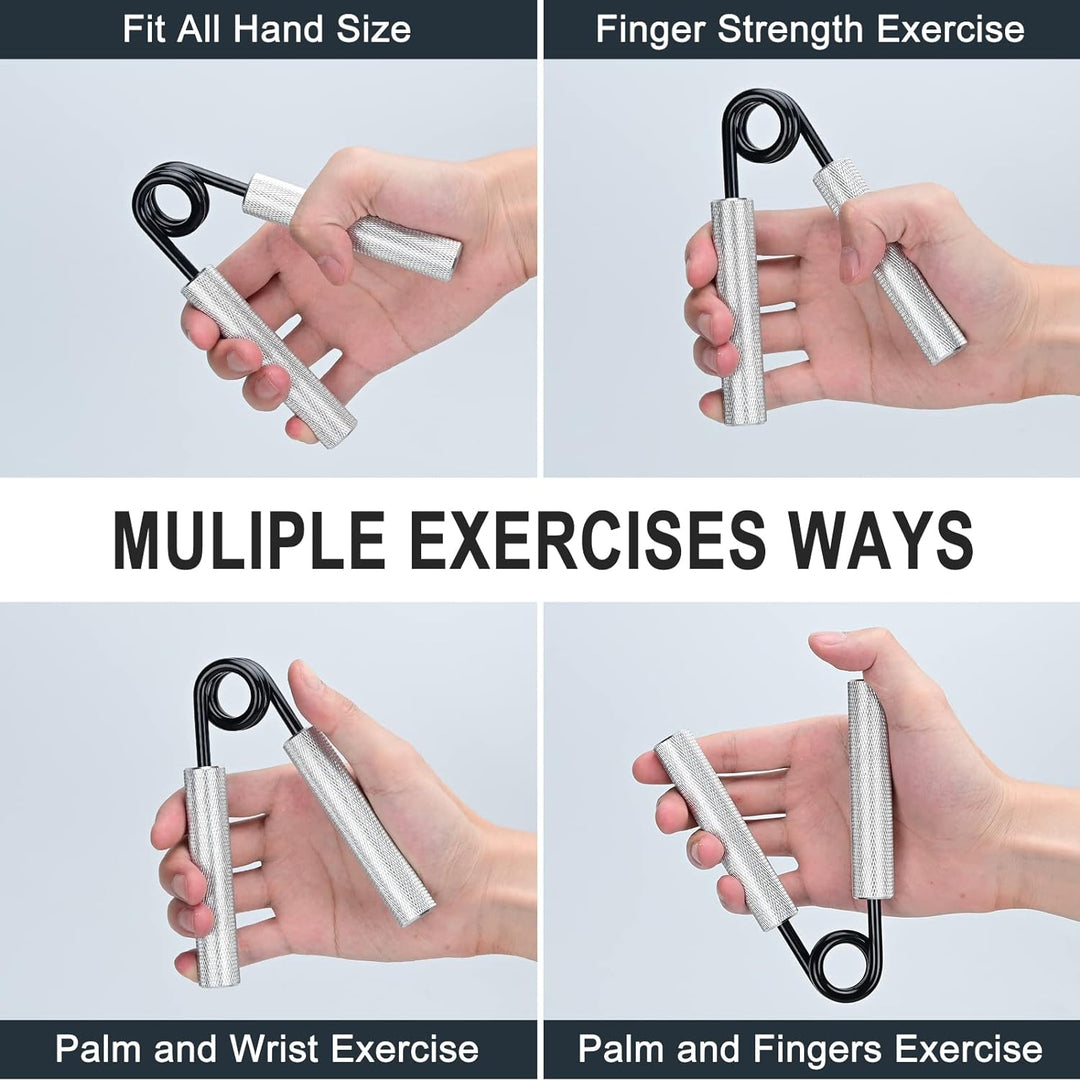 Fit All Hand Size

Finger Strength Exercise

MULIPLE EXERCISES WAYS

Palm and Wrist Exercise

Palm and Fingers Exercise