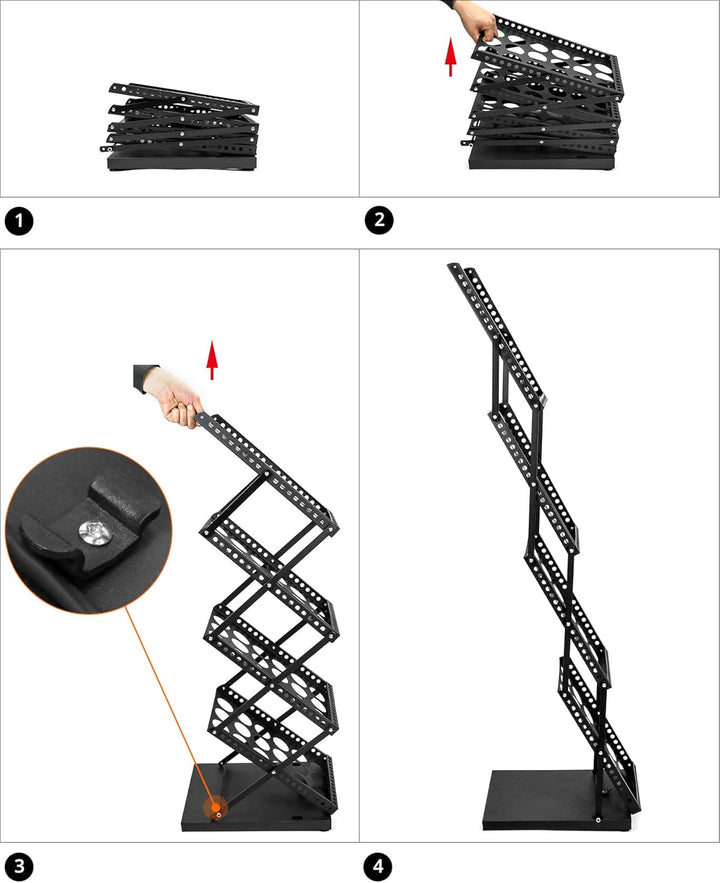 1

2

3

4