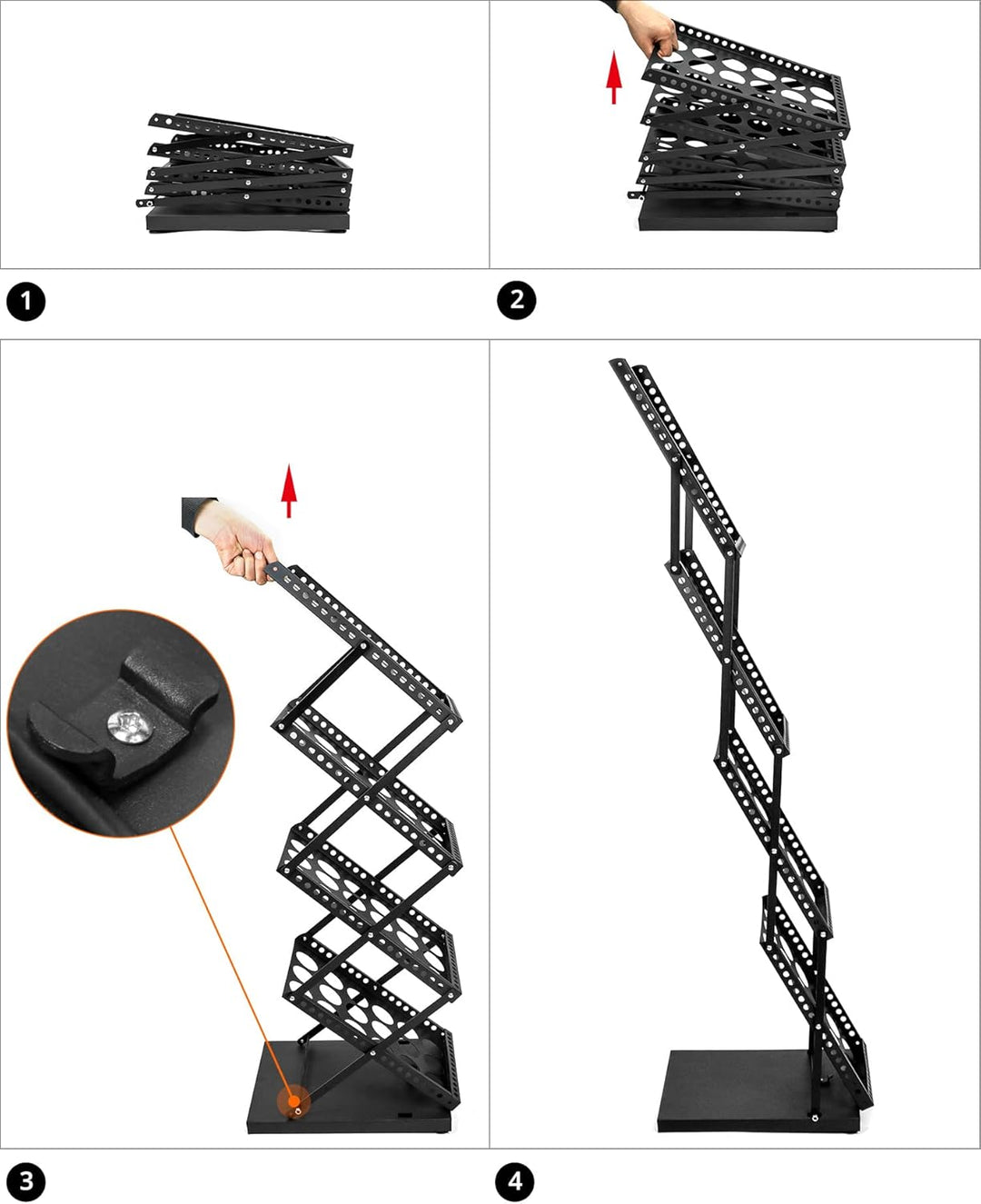 1

2

3

4