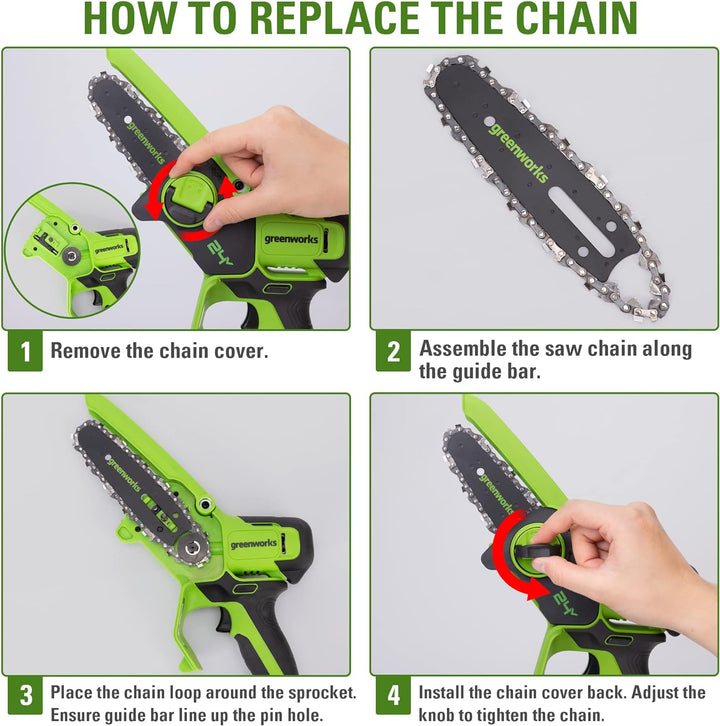 HOW TO REPLACE THE CHAIN

greenworks

greenworks

24V

greenworks

greenworks

1 Remove the chain cover.

2 Assemble the saw chain along the guide bar.

greenworks

greenworks

greenworks

24V

3 Place the chain loop around the sprocket. Ensure guide bar line up the pin hole.

4 Install the chain cover back. Adjust the knob to tighten the chain.