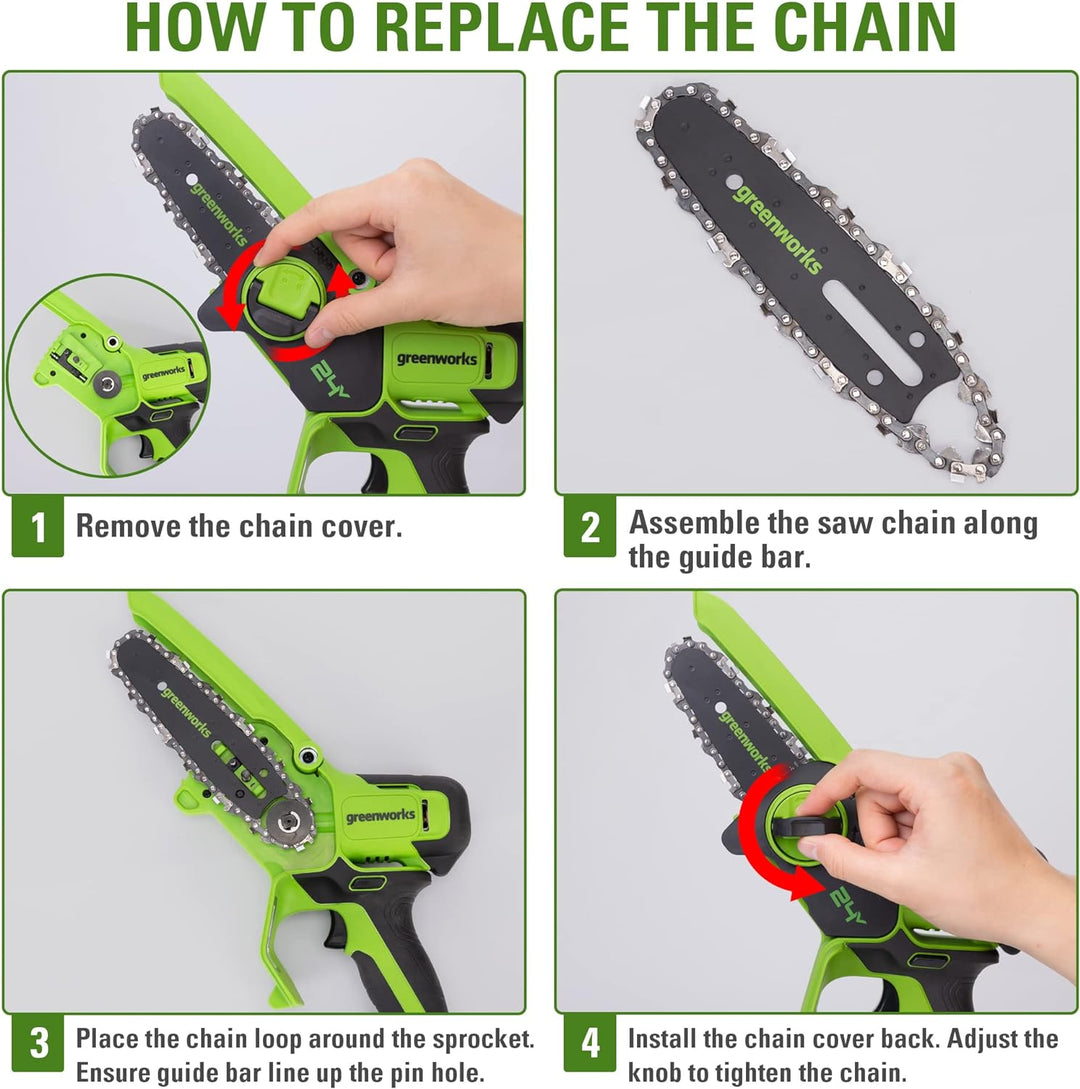 HOW TO REPLACE THE CHAIN

greenworks

greenworks

24V

greenworks

greenworks

1 Remove the chain cover.

2 Assemble the saw chain along the guide bar.

greenworks

greenworks

greenworks

24V

3 Place the chain loop around the sprocket. Ensure guide bar line up the pin hole.

4 Install the chain cover back. Adjust the knob to tighten the chain.