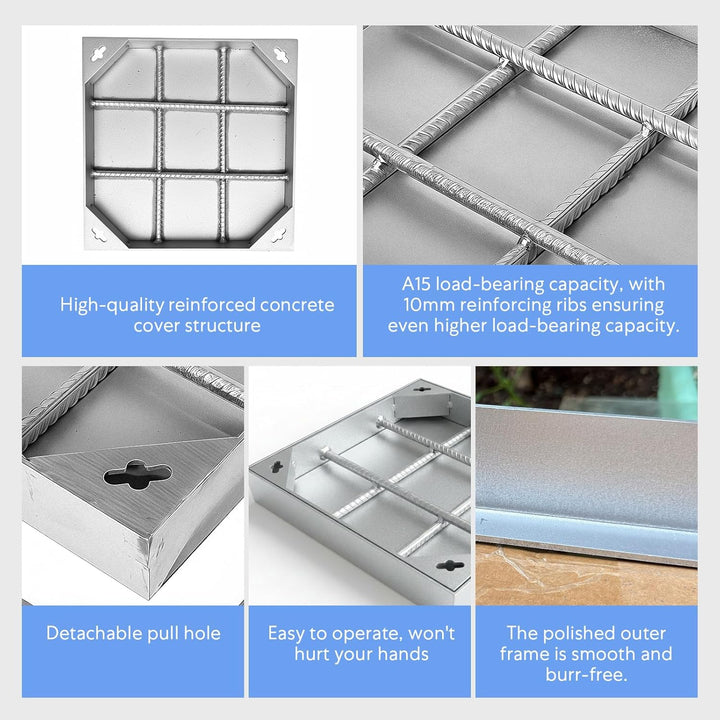 High-quality reinforced concrete cover structure

A15 load-bearing capacity, with 10mm reinforcing ribs ensuring even higher load-bearing capacity.

Detachable pull hole

Easy to operate, won't hurt your hands

The polished outer frame is smooth and burr-free.