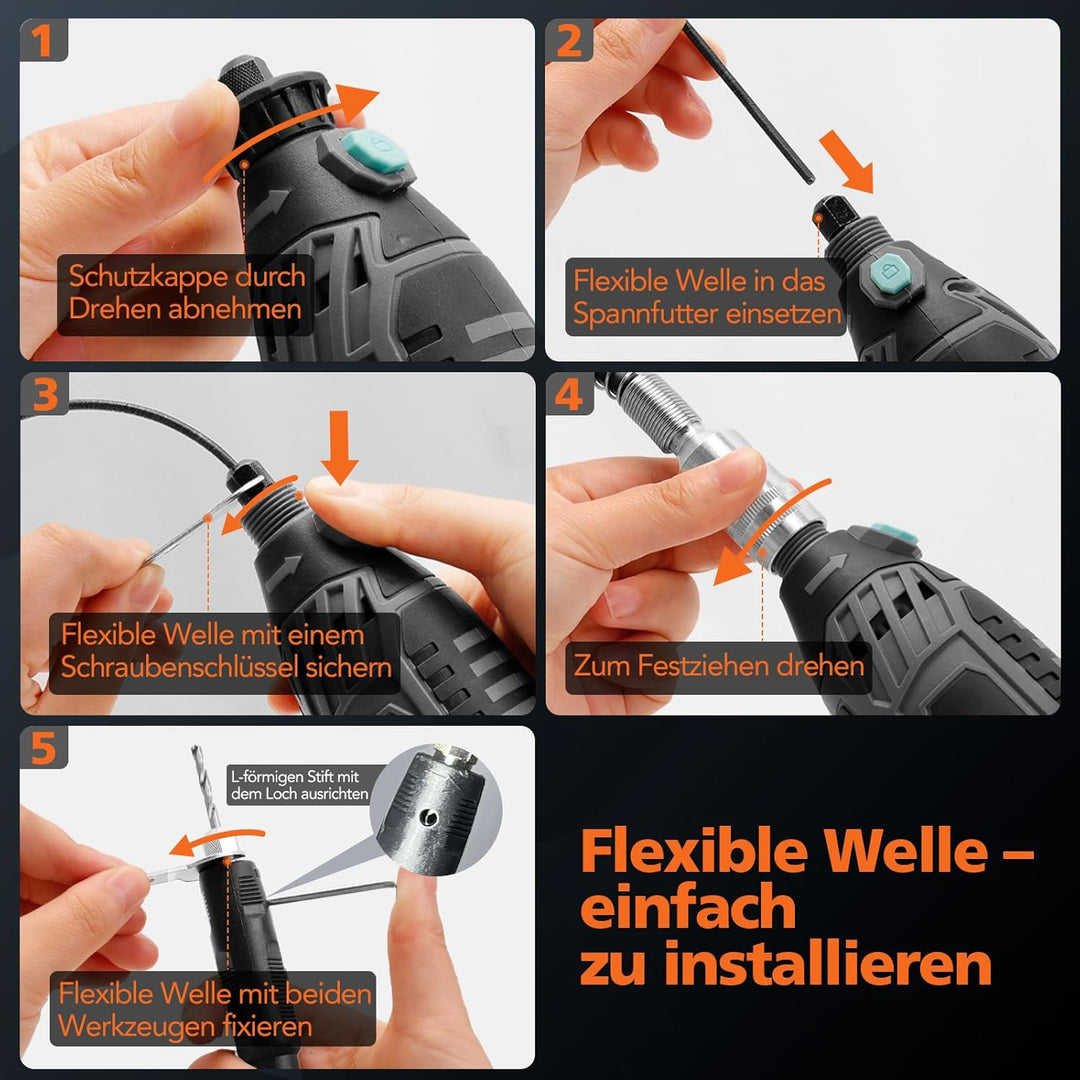 1

Schutzkappe durch Drehen abnehmen

2

Flexible Welle in das Spannfutter einsetzen

3

Flexible Welle mit einem Schraubenschlüssel sichern

4

Zum Festziehen drehen

5

L-förmigen Stift mit dem Loch ausrichten

Flexible Welle mit beiden Werkzeugen fixieren

Flexible Welle – einfach zu installieren