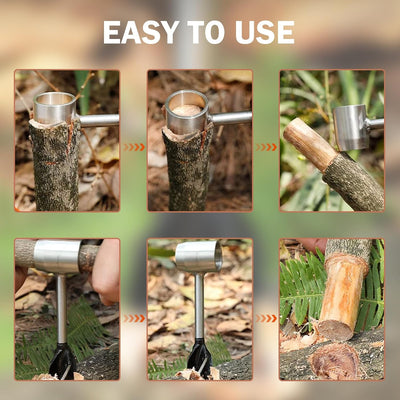 EASY TO USE