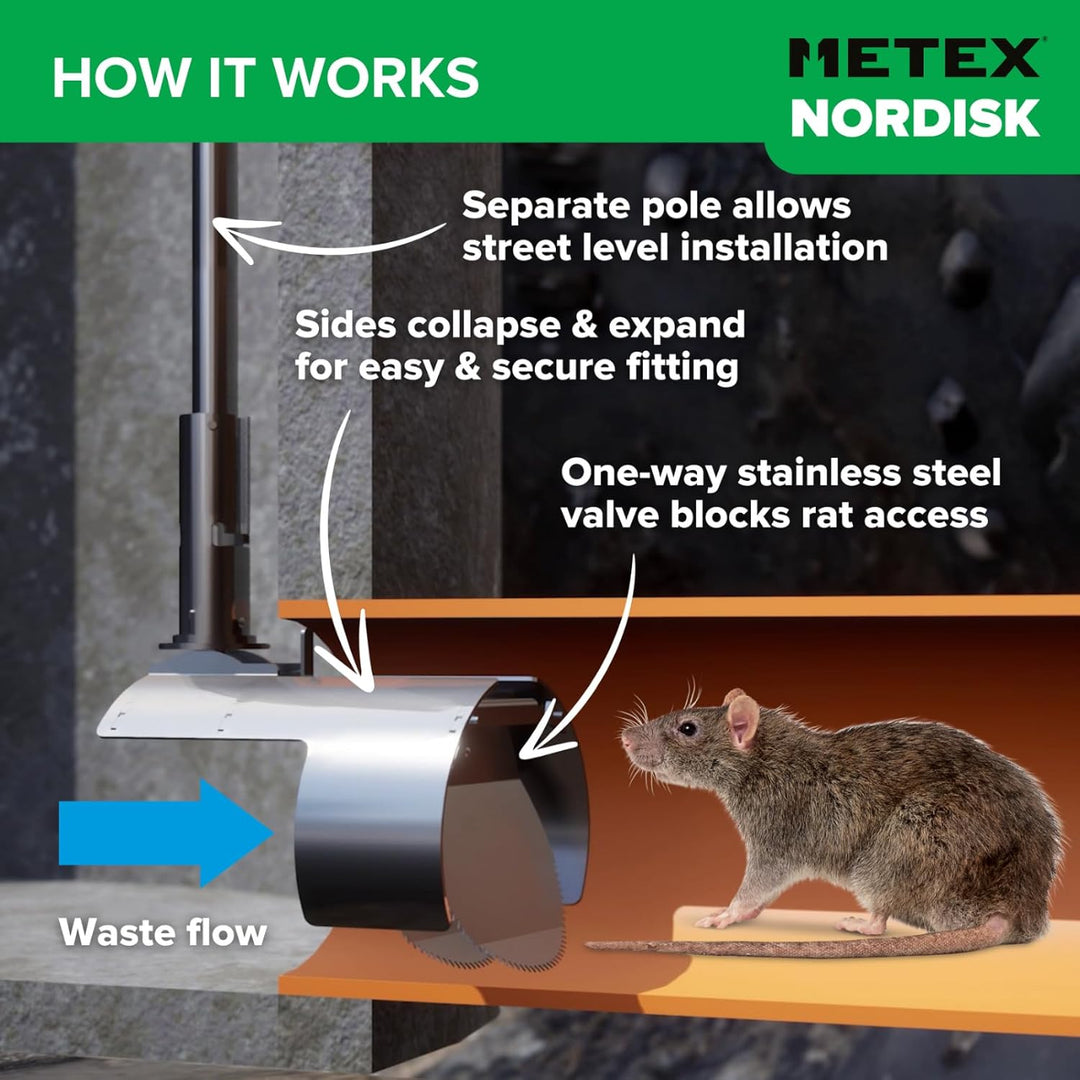 HOW IT WORKS

METEX NORDISK

Separate pole allows street level installation

Sides collapse & expand for easy & secure fitting

One-way stainless steel valve blocks rat access

Waste flow