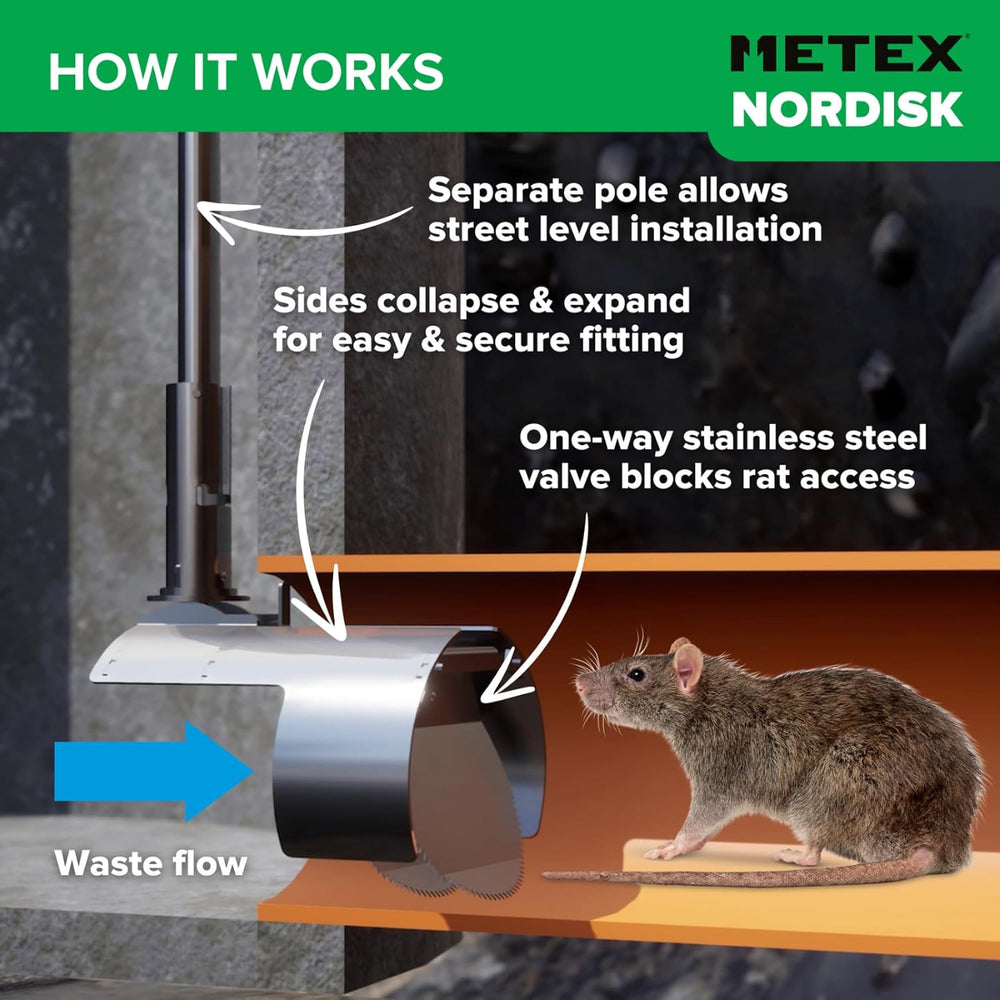 HOW IT WORKS

METEX NORDISK

Separate pole allows street level installation

Sides collapse & expand for easy & secure fitting

One-way stainless steel valve blocks rat access

Waste flow