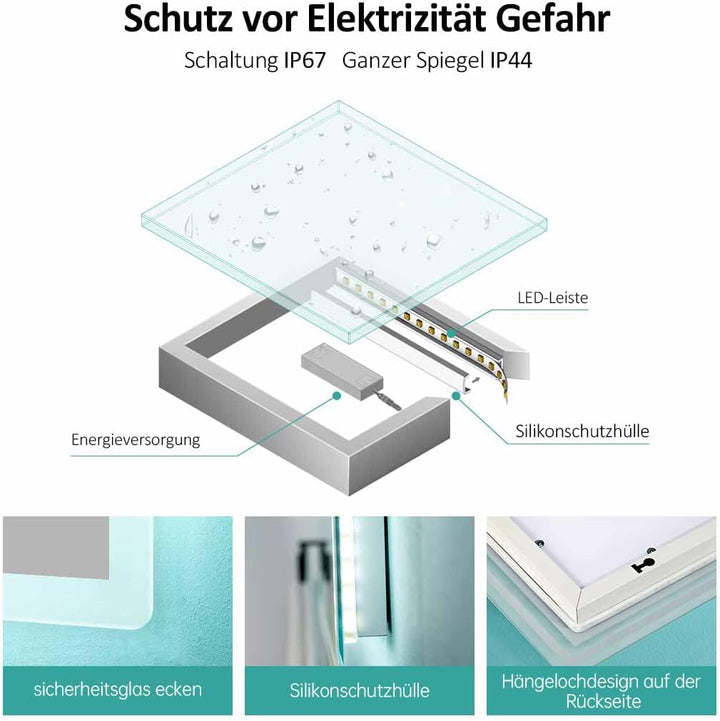 Schutz vor Elektrizität Gefahr

Schaltung IP67 Ganzer Spiegel IP44

LED-Leiste

Energieversorgung

Silikonschutzhülle

sicherheitsglas ecken

Silikonschutzhülle

Hängelochdesign auf der Rückseite