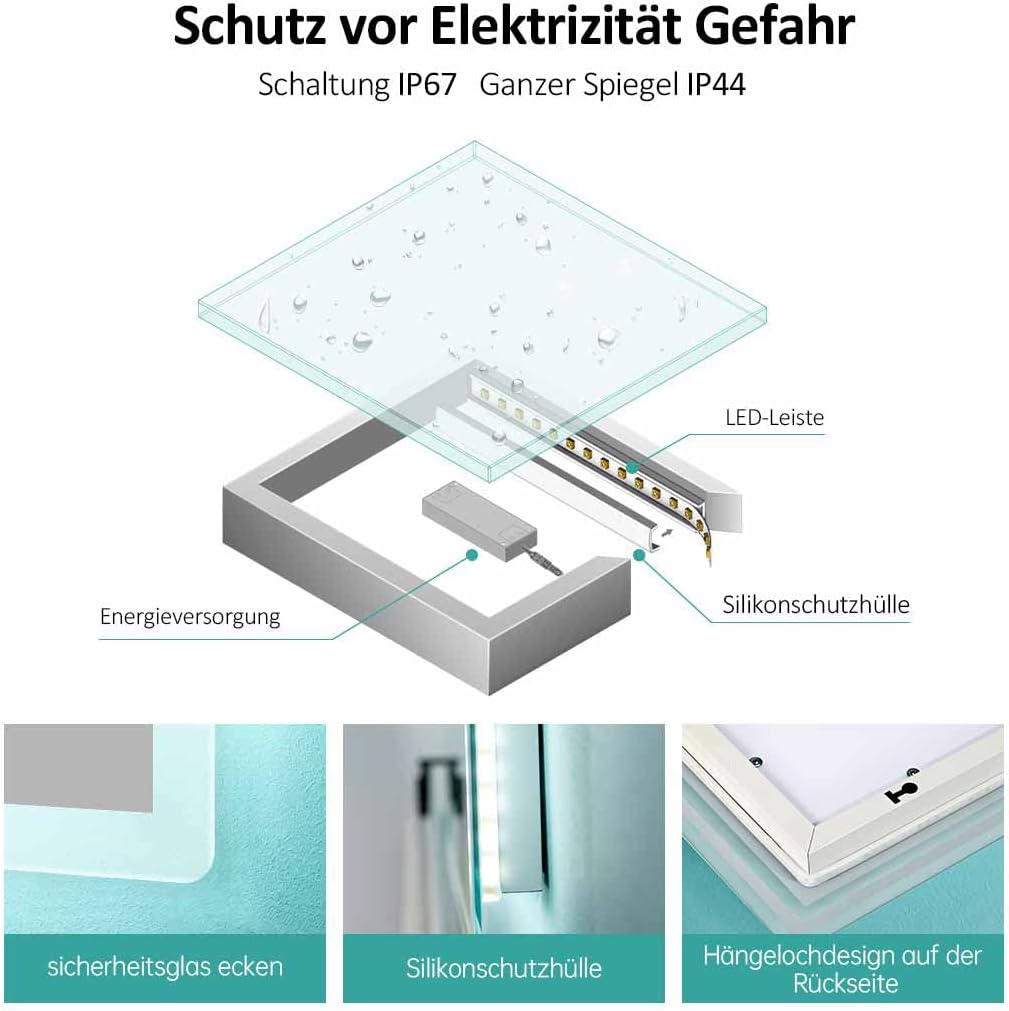 Schutz vor Elektrizität Gefahr

Schaltung IP67 Ganzer Spiegel IP44

LED-Leiste

Energieversorgung

Silikonschutzhülle

sicherheitsglas ecken

Silikonschutzhülle

Hängelochdesign auf der Rückseite