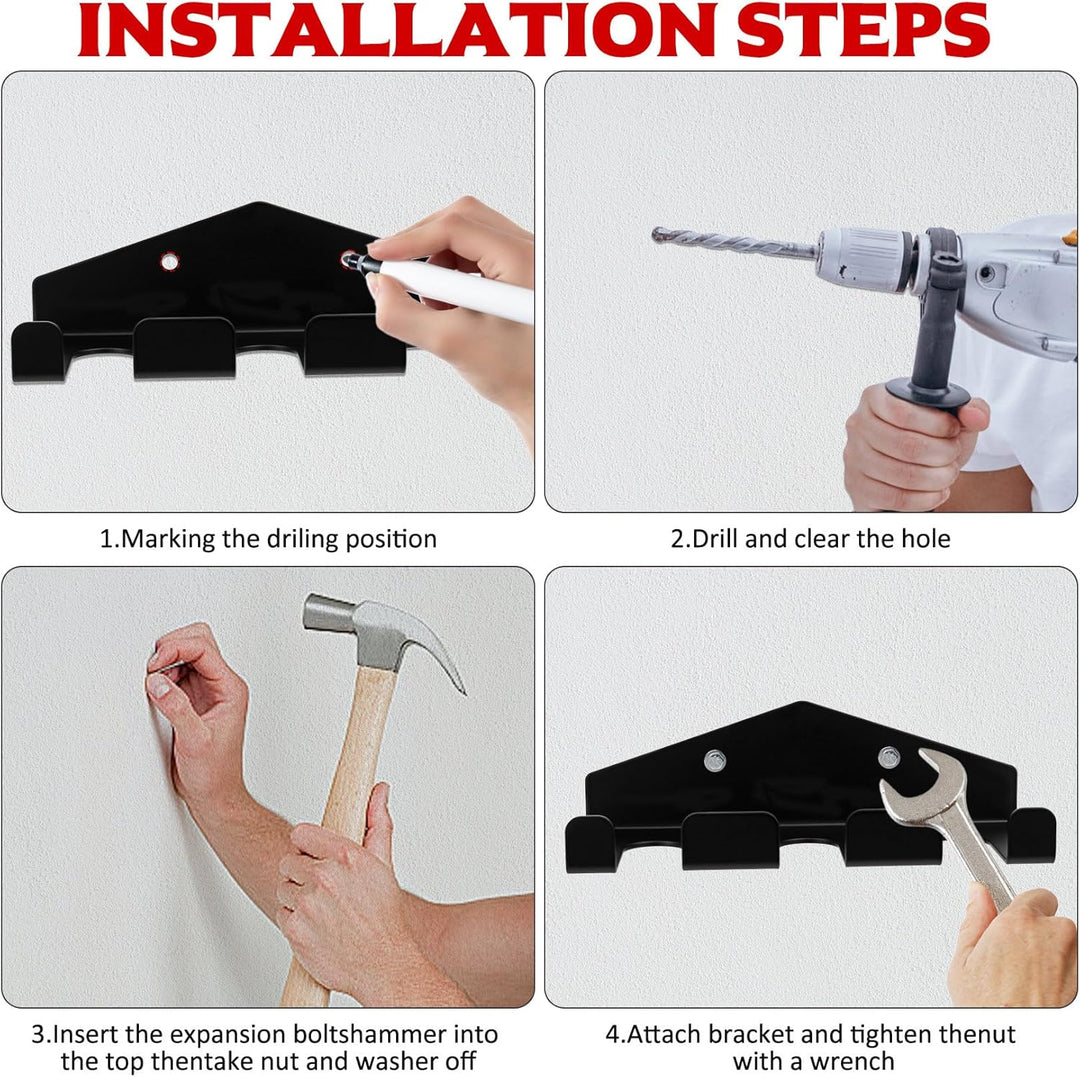 INSTALLATION STEPS

1.Marking the driling position

2.Drill and clear the hole

3.Insert the expansion boltshammer into the top thentake nut and washer off

4.Attach bracket and tighten thenut with a wrench