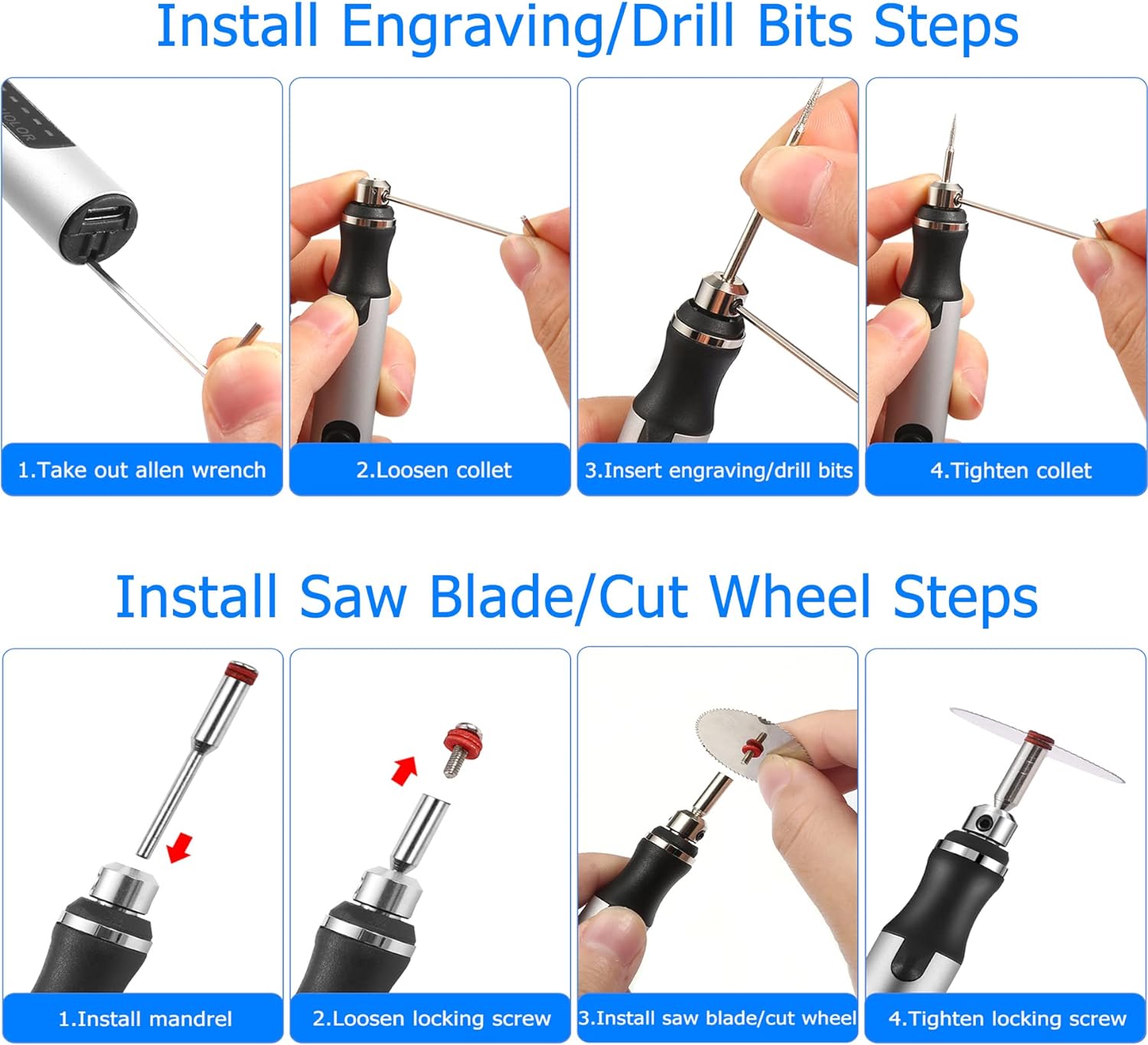 Install Engraving/Drill Bits Steps

1.Take out allen wrench

2.Loosen collet

3.Insert engraving/drill bits

4.Tighten collet

Install Saw Blade/Cut Wheel Steps

1.Install mandrel

2.Loosen locking screw

3.Install saw blade/cut wheel

4.Tighten locking screw