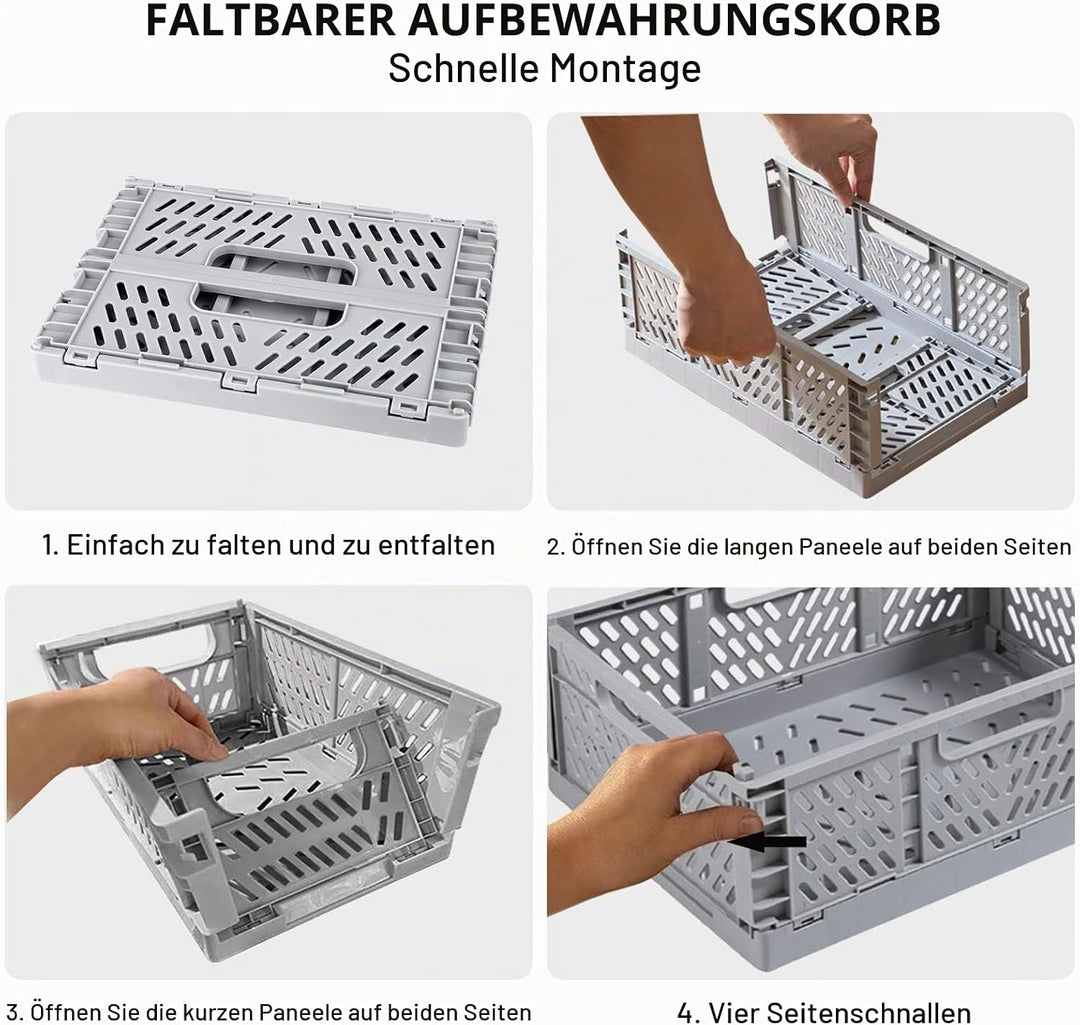 FALTBARER AUFBEWAHRUNGSKORB
Schnelle Montage

1. Einfach zu falten und zu entfalten

2. Öffnen Sie die langen Paneele auf beiden Seiten

3. Öffnen Sie die kurzen Paneele auf beiden Seiten

4. Vier Seitenschnallen